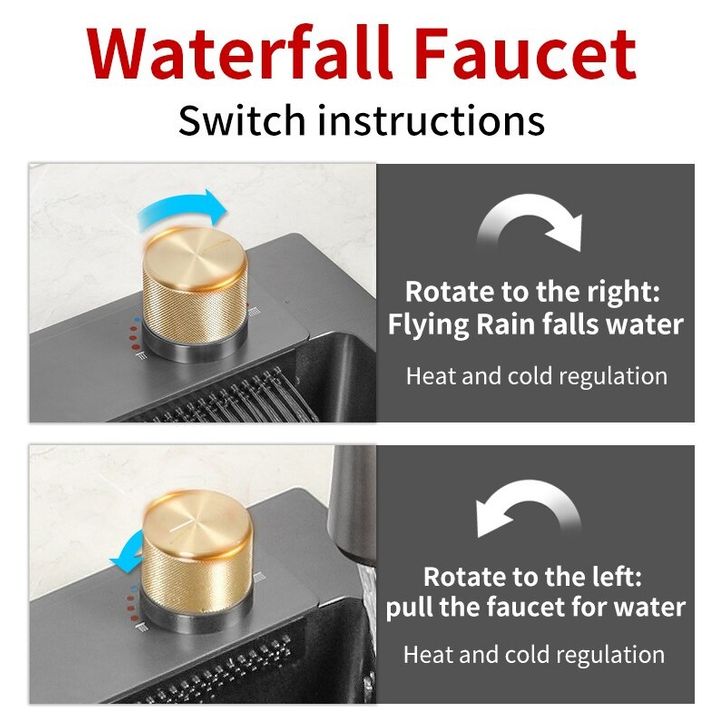 Waterfall Faucet
Switch instructions

Rotate to the right:
Flying Rain falls water

Heat and cold regulation

Rotate to the left:
pull the faucet for water

Heat and cold regulation