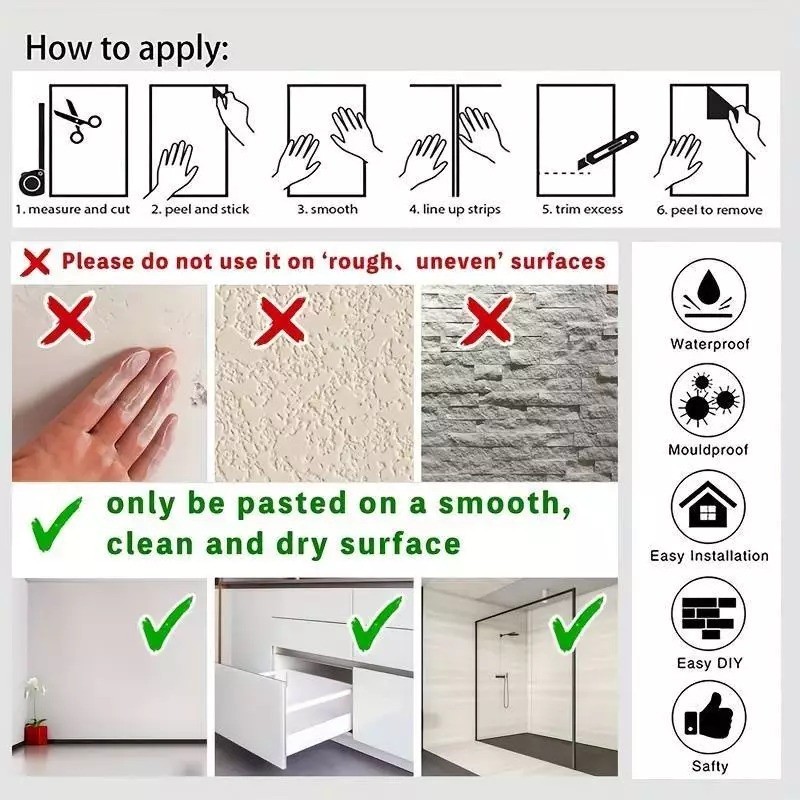 How to apply:

1. measure and cut
2. peel and stick
3. smooth
4. line up strips
5. trim excess
6. peel to remove

Please do not use it on 'rough、uneven' surfaces

only be pasted on a smooth, clean and dry surface

Waterproof

Mouldproof

Easy Installation

Easy DIY

Safty