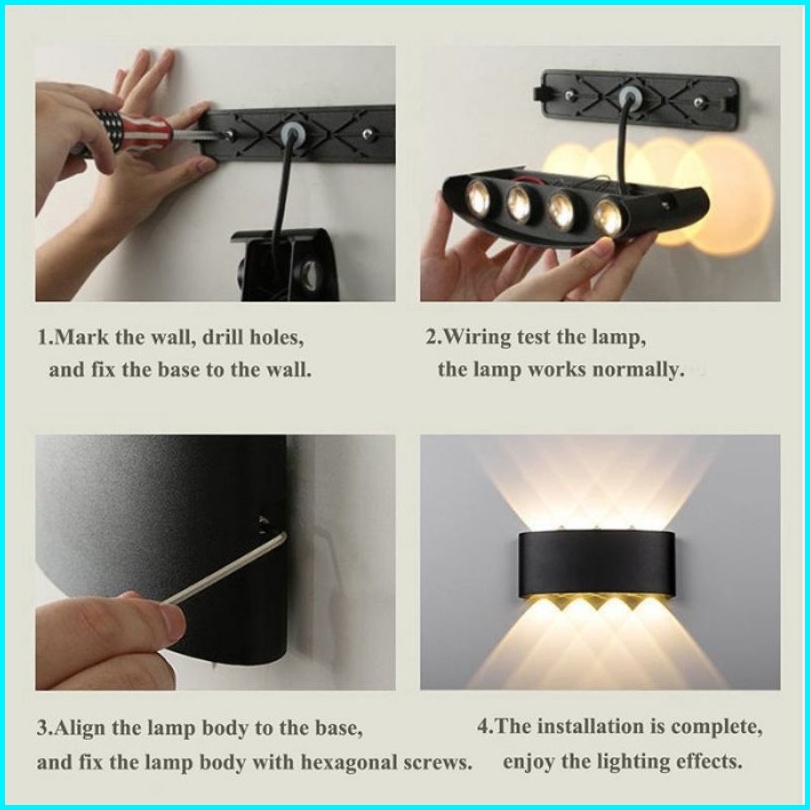 1.Mark the wall, drill holes, and fix the base to the wall.

2.Wiring test the lamp, the lamp works normally.

3.Align the lamp body to the base, and fix the lamp body with hexagonal screws.

4.The installation is complete, enjoy the lighting effects.