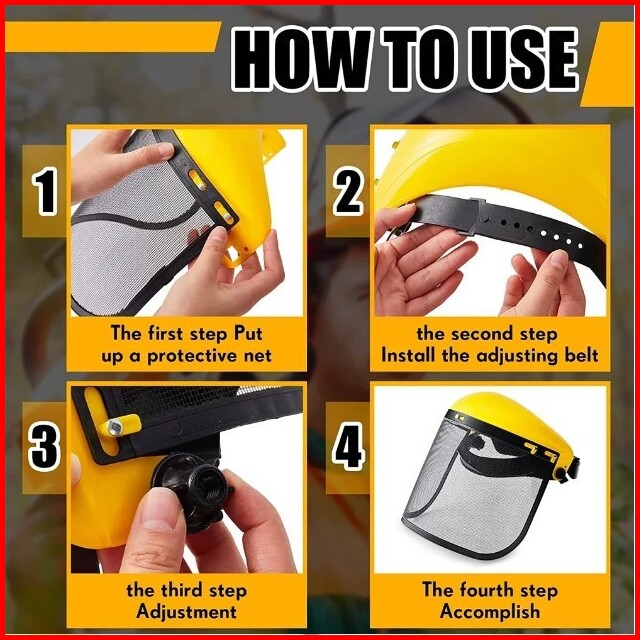 HOW TO USE

1

The first step Put up a protective net

2

the second step Install the adjusting belt

3

the third step Adjustment

4

The fourth step Accomplish