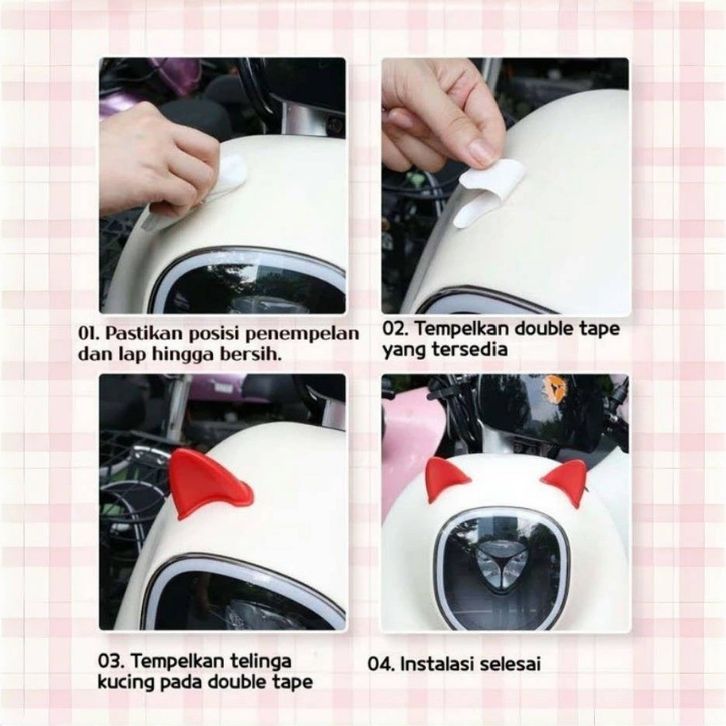 01. Pastikan posisi penempelan dan lap hingga bersih.

02. Tempelkan double tape yang tersedia

03. Tempelkan telinga kucing pada double tape

04. Instalasi selesai