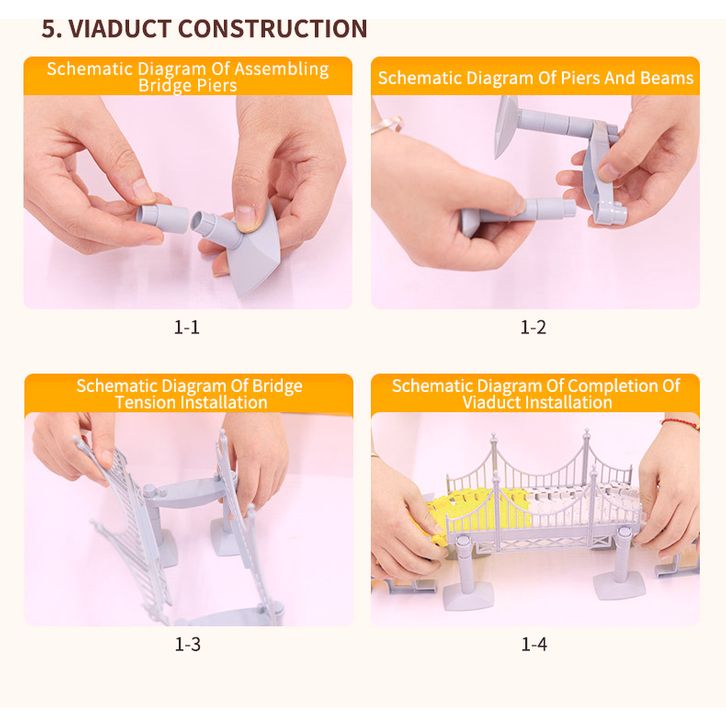 5. VIADUCT CONSTRUCTION

Schematic Diagram Of Assembling Bridge Piers

1-1

Schematic Diagram Of Piers And Beams

1-2

Schematic Diagram Of Bridge Tension Installation

1-3

Schematic Diagram Of Completion Of Viaduct Installation

1-4