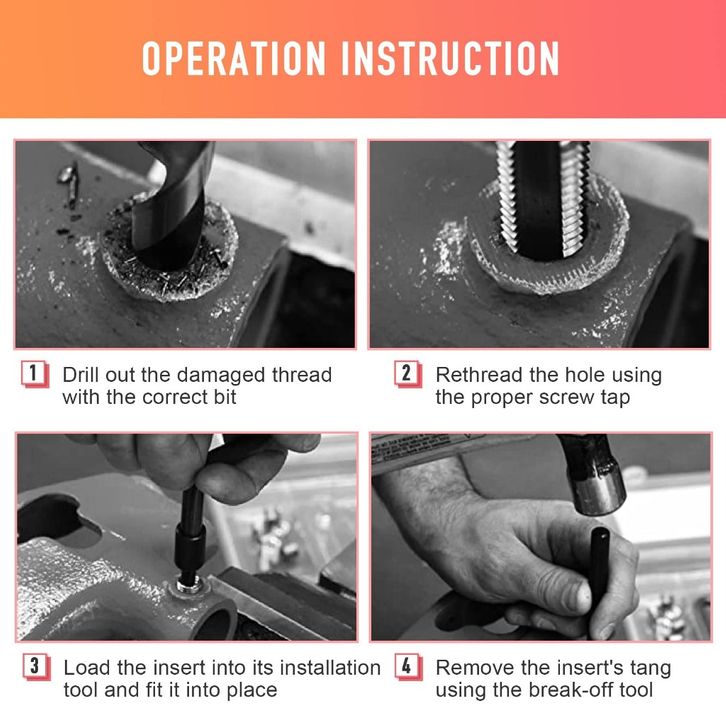 OPERATION INSTRUCTION

1 Drill out the damaged thread with the correct bit

2 Rethread the hole using the proper screw tap

3 Load the insert into its installation tool and fit it into place

4 Remove the insert's tang using the break-off tool