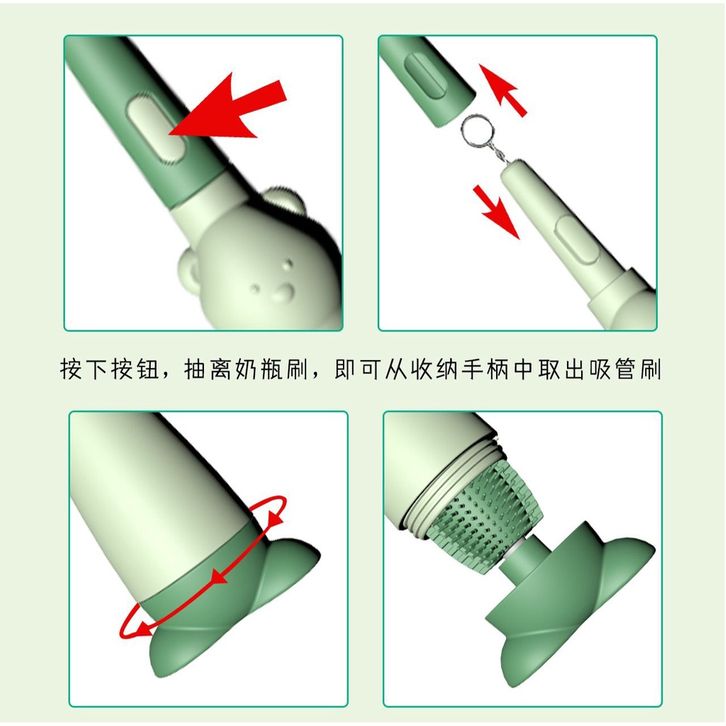 按下按钮，抽离奶瓶刷，即可从收纳手柄中取出吸管刷