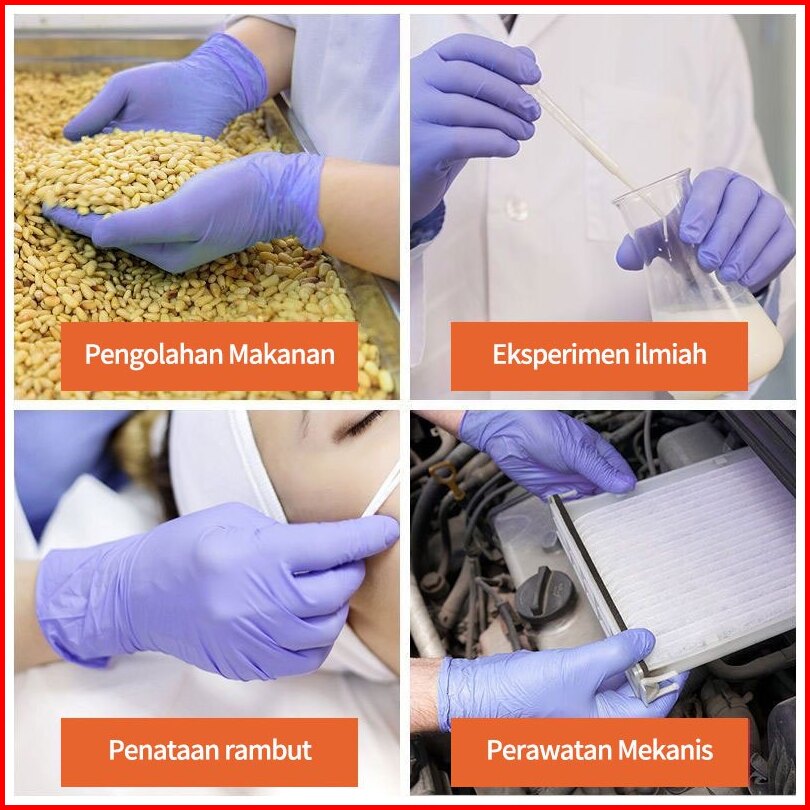 Pengolahan Makanan

Eksperimen ilmiah

Penataan rambut

Perawatan Mekanis