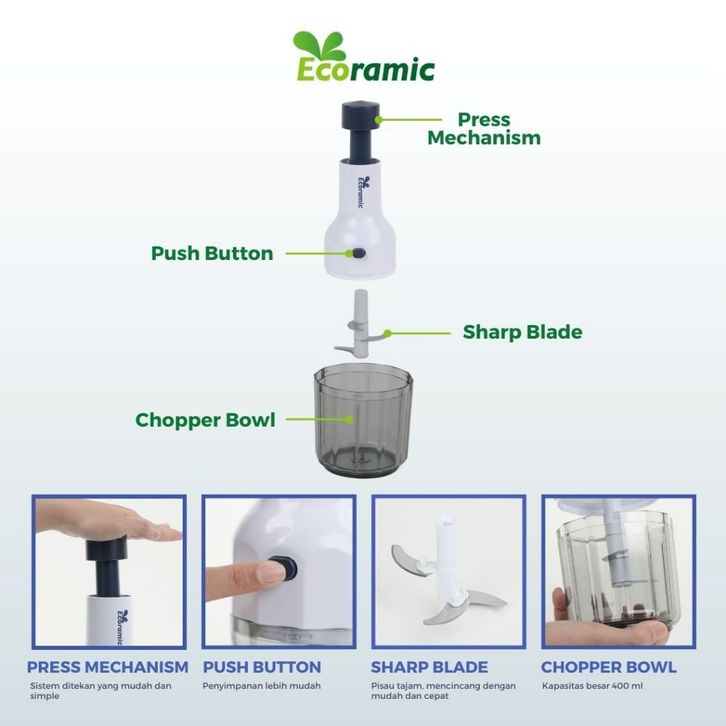 Ecoramic

Press Mechanism

Ecoramic

Push Button

Sharp Blade

Chopper Bowl

Ecoramic

PRESS MECHANISM
Sistem ditekan yang mudah dan simple

PUSH BUTTON
Penyimpanan lebih mudah

SHARP BLADE
Pisau tajam, mencincang dengan mudah dan cepat

CHOPPER BOWL
Kapasitas besar 400 ml