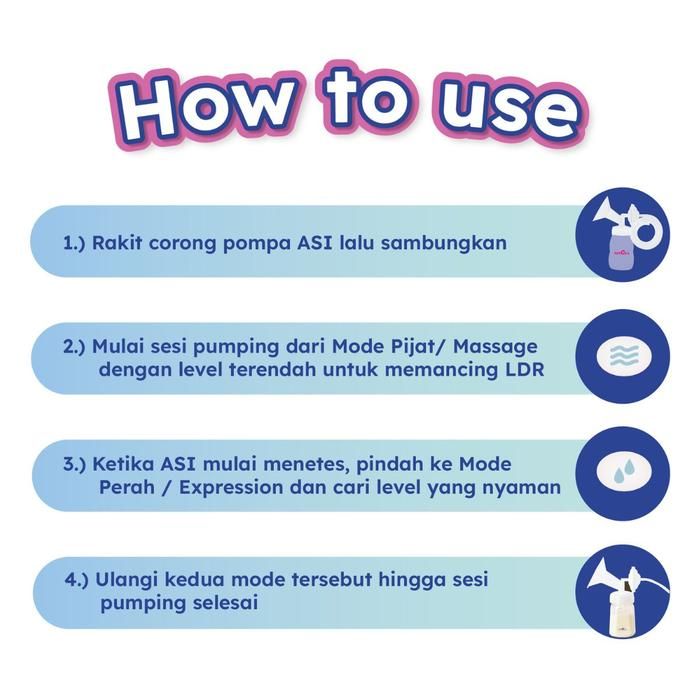 How to use

1.) Rakit corong pompa ASI lalu sambungkan

2.) Mulai sesi pumping dari Mode Pijat/ Massage dengan level terendah untuk memancing LDR

3.) Ketika ASI mulai menetes, pindah ke Mode Perah / Expression dan cari level yang nyaman

4.) Ulangi kedua mode tersebut hingga sesi pumping selesai