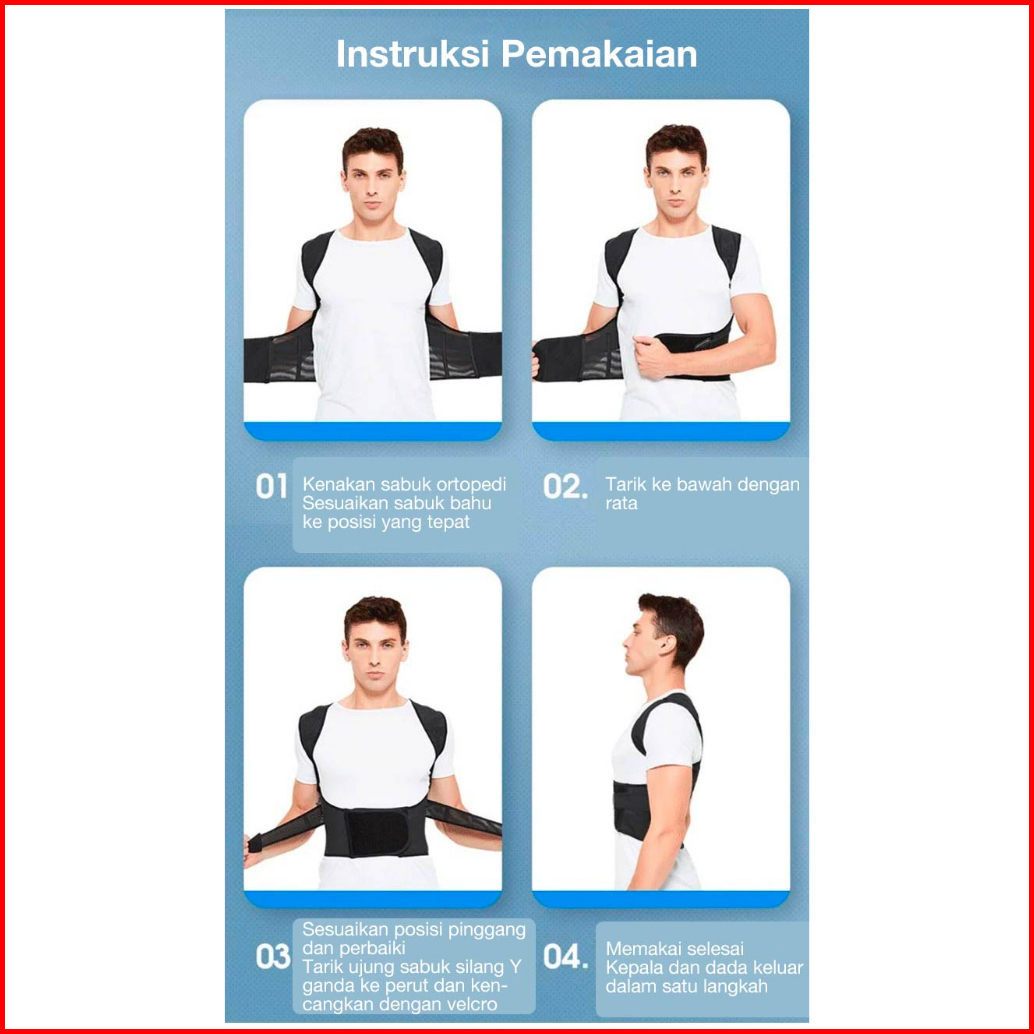 Instruksi Pemakaian

01 Kenakan sabuk ortopedi
Sesuaikan sabuk bahu ke posisi yang tepat

02. Tarik ke bawah dengan rata

03 Sesuaikan posisi pinggang dan perbaiki
Tarik ujung sabuk silang Y ganda ke perut dan kencangkan dengan velcro

04. Memakai selesai
Kepala dan dada keluar dalam satu langkah