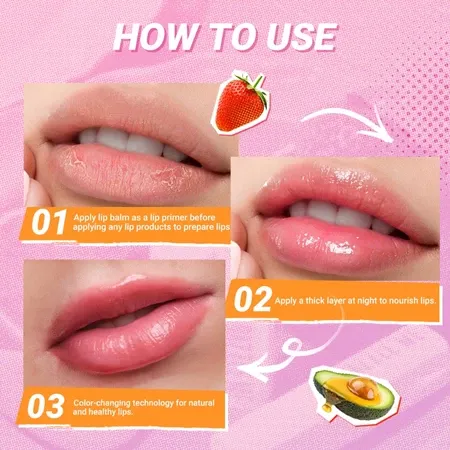 HOW TO USE

01 Apply lip balm as a lip primer before applying any lip products to prepare lips

02 Apply a thick layer at night to nourish lips.

03 Color-changing technology for natural and healthy lips.