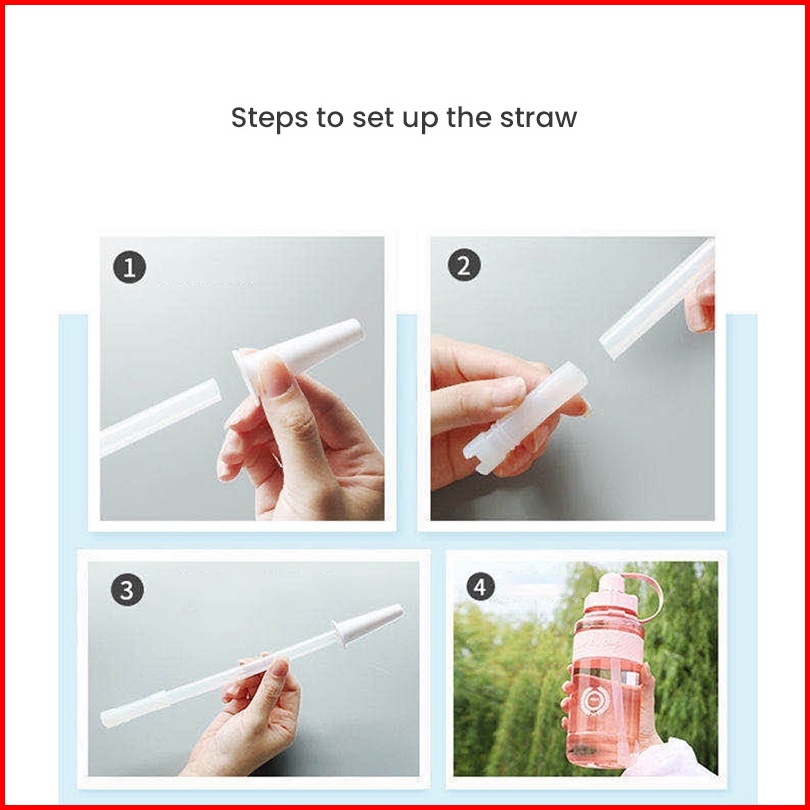 Steps to set up the straw

1

2

3

4