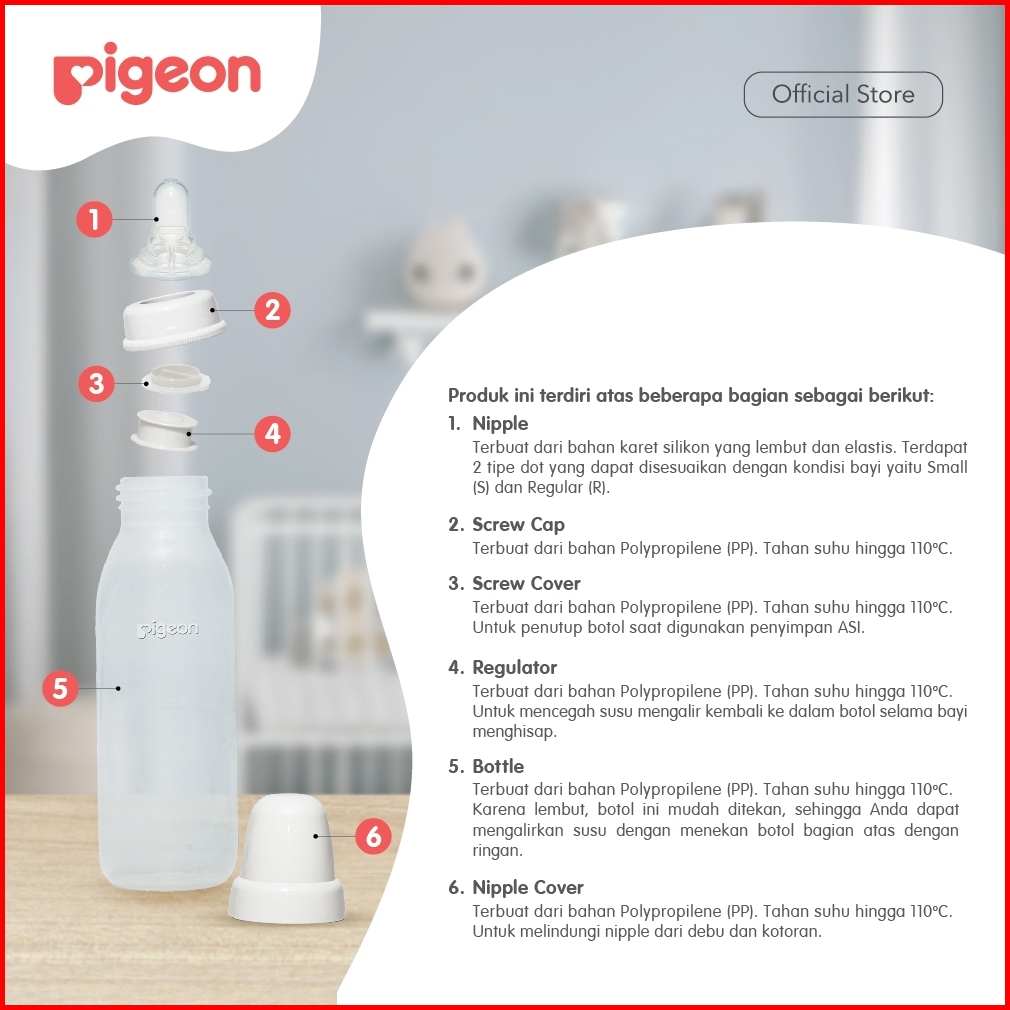 pigeon

Official Store

1
2
3
4
pigeon
5
6

Produk ini terdiri atas beberapa bagian sebagai berikut:

1. Nipple
Terbuat dari bahan karet silikon yang lembut dan elastis. Terdapat 2 tipe dot yang dapat disesuaikan dengan kondisi bayi yaitu Small (S) dan Regular (R).

2. Screw Cap
Terbuat dari bahan Polypropilene (PP). Tahan suhu hingga 110°C.

3. Screw Cover
Terbuat dari bahan Polypropilene (PP). Tahan suhu hingga 110°C. Untuk penutup botol saat digunakan penyimpan ASI.

4. Regulator
Terbuat dari bahan Polypropilene (PP). Tahan suhu hingga 110°C. Untuk mencegah susu mengalir kembali ke dalam botol selama bayi menghisap.

5. Bottle
Terbuat dari bahan Polypropilene (PP). Tahan suhu hingga 110°C. Karena lembut, botol ini mudah ditekan, sehingga Anda dapat mengalirkan susu dengan menekan botol bagian atas dengan ringan.

6. Nipple Cover
Terbuat dari bahan Polypropilene (PP). Tahan suhu hingga 110°C. Untuk melindungi nipple dari debu dan kotoran.