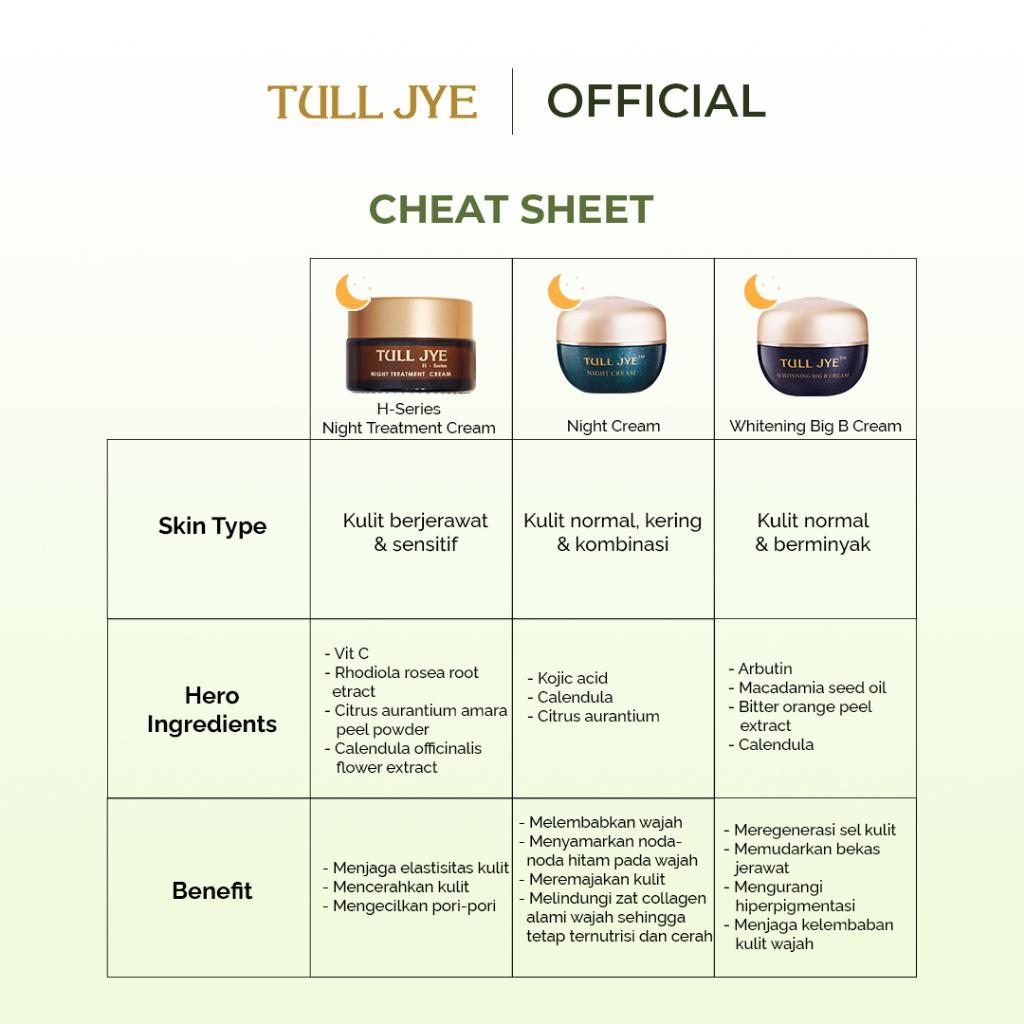 TULL JYE | OFFICIAL

CHEAT SHEET

| | TULL JYE H - Series NIGHT TREATMENT CREAM H-Series Night Treatment Cream | TULL JYE NIGHT CREAM Night Cream | TULL JYE WHITENING BIG B CREAM Whitening Big B Cream |
|---|---|---|---|
| Skin Type | Kulit berjerawat & sensitif | Kulit normal, kering & kombinasi | Kulit normal & berminyak |
| Hero Ingredients | - Vit C - Rhodiola rosea root etract - Citrus aurantium amara peel powder - Calendula officinalis flower extract | - Kojic acid - Calendula - Citrus aurantium | - Arbutin - Macadamia seed oil - Bitter orange peel extract - Calendula |
| Benefit | - Menjaga elastisitas kulit - Mencerahkan kulit - Mengecilkan pori-pori | - Melembabkan wajah - Menyamarkan noda-noda hitam pada wajah - Meremajakan kulit - Melindungi zat collagen alami wajah sehingga tetap ternutrisi dan cerah | - Meregenerasi sel kulit - Memudarkan bekas jerawat - Mengurangi hiperpigmentasi - Menjaga kelembaban kulit wajah |