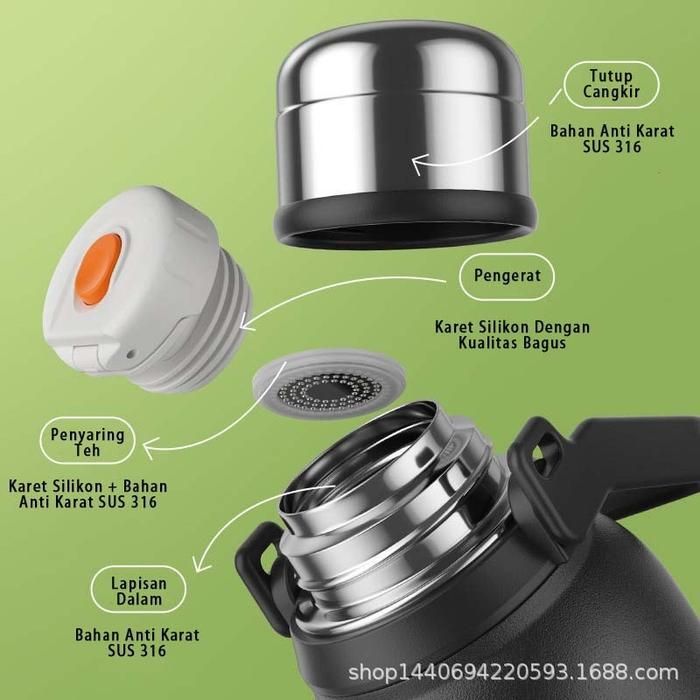 Tutup Cangkir

Bahan Anti Karat SUS 316

Pengerat

Karet Silikon Dengan Kualitas Bagus

Penyaring Teh

Karet Silikon + Bahan Anti Karat SUS 316

Lapisan Dalam

Bahan Anti Karat SUS 316

shop1440694220593.1688.com