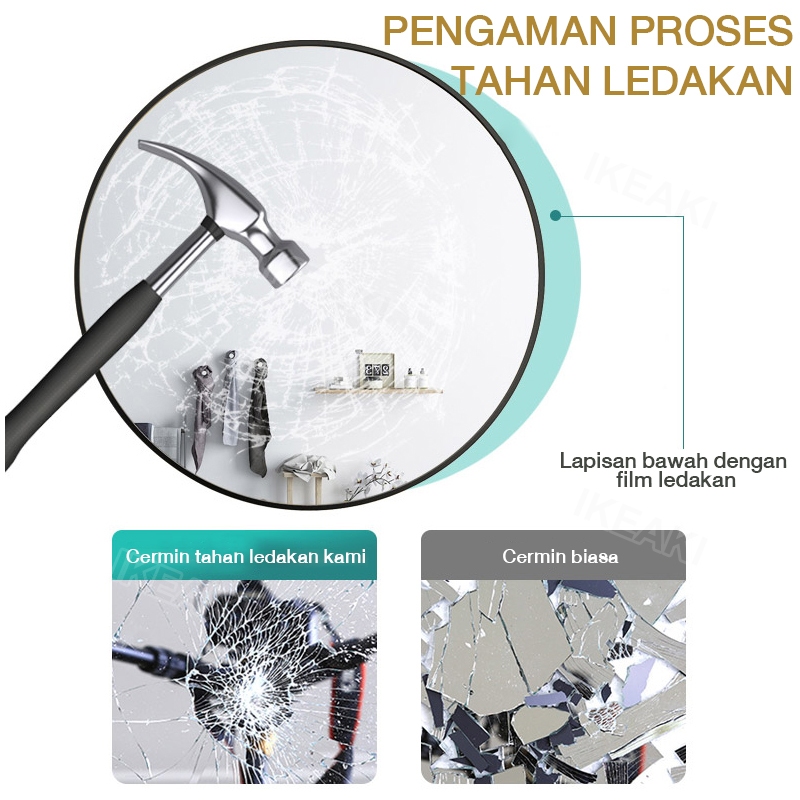 PENGAMAN PROSES TAHAN LEDAKAN

IKEAKI

Lapisan bawah dengan film ledakan

IKEAKI

Cermin tahan ledakan kami

Cermin biasa