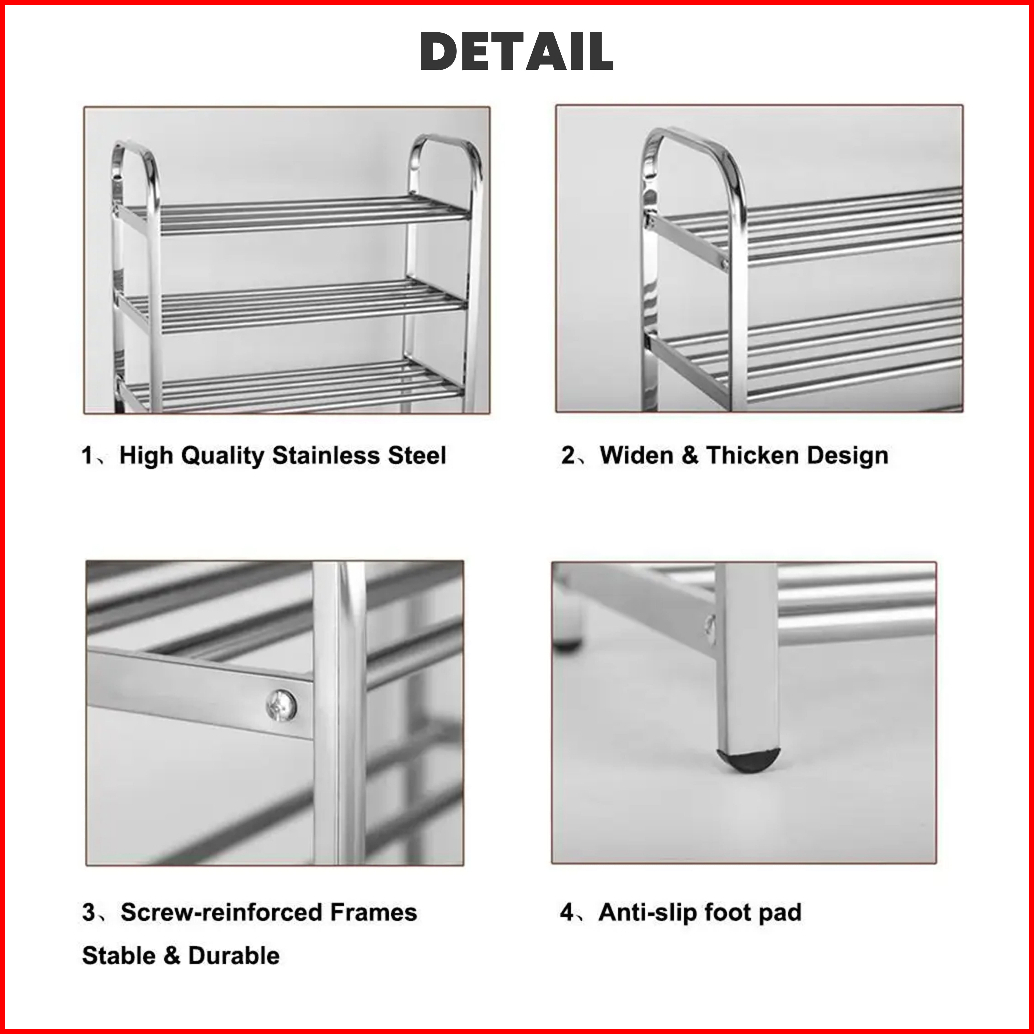 DETAIL

1、High Quality Stainless Steel

2、Widen & Thicken Design

3、Screw-reinforced Frames

Stable & Durable

4、Anti-slip foot pad