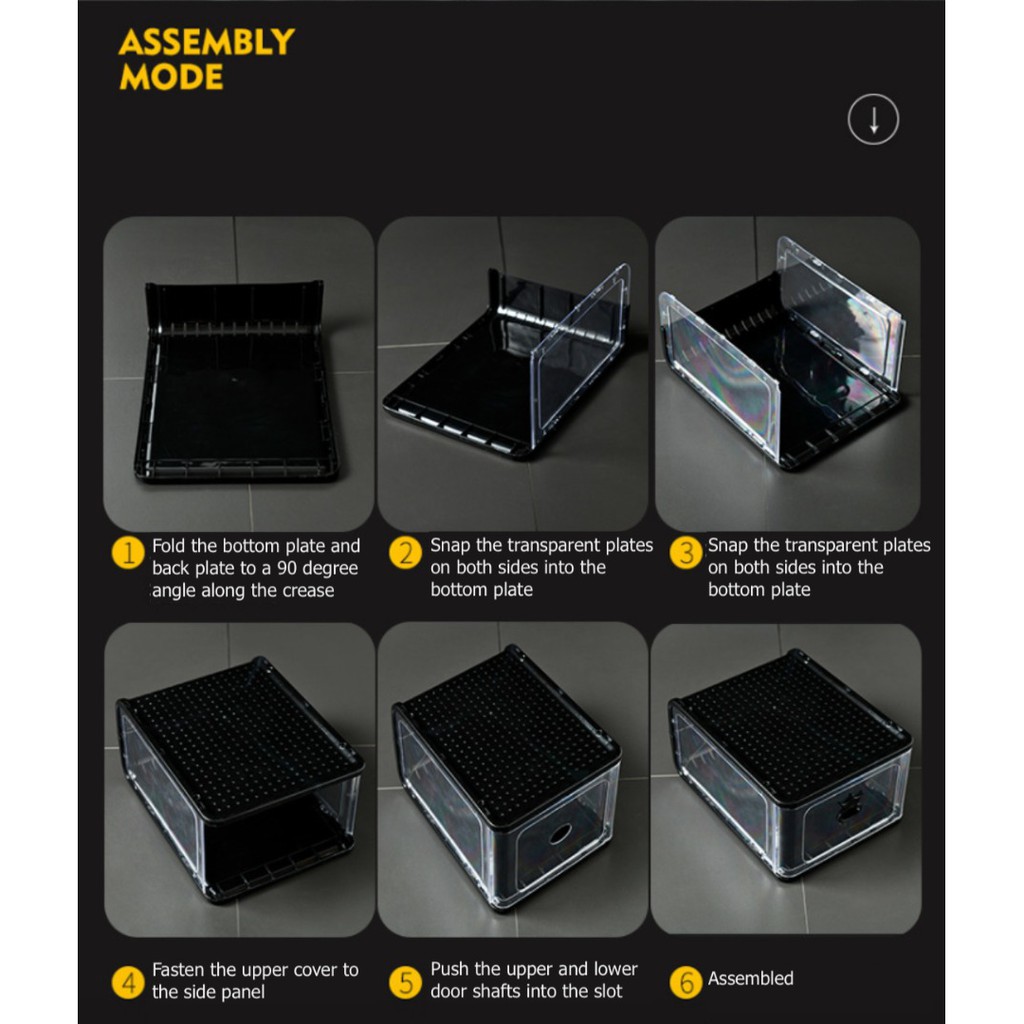 ASSEMBLY MODE

1 Fold the bottom plate and back plate to a 90 degree angle along the crease

2 Snap the transparent plates on both sides into the bottom plate

3 Snap the transparent plates on both sides into the bottom plate

4 Fasten the upper cover to the side panel

5 Push the upper and lower door shafts into the slot

6 Assembled