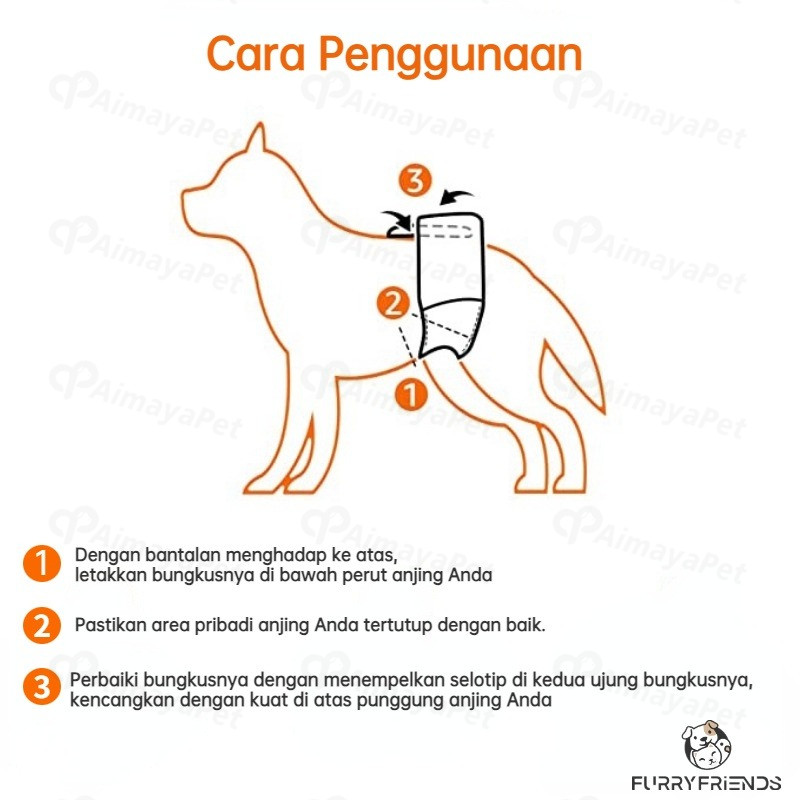 Cara Penggunaan

AimayaPet

3

2

1

1 Dengan bantalan menghadap ke atas, letakkan bungkusnya di bawah perut anjing Anda

2 Pastikan area pribadi anjing Anda tertutup dengan baik.

3 Perbaiki bungkusnya dengan menempelkan selotip di kedua ujung bungkusnya, kencangkan dengan kuat di atas punggung anjing Anda

FURRYFRIENDS