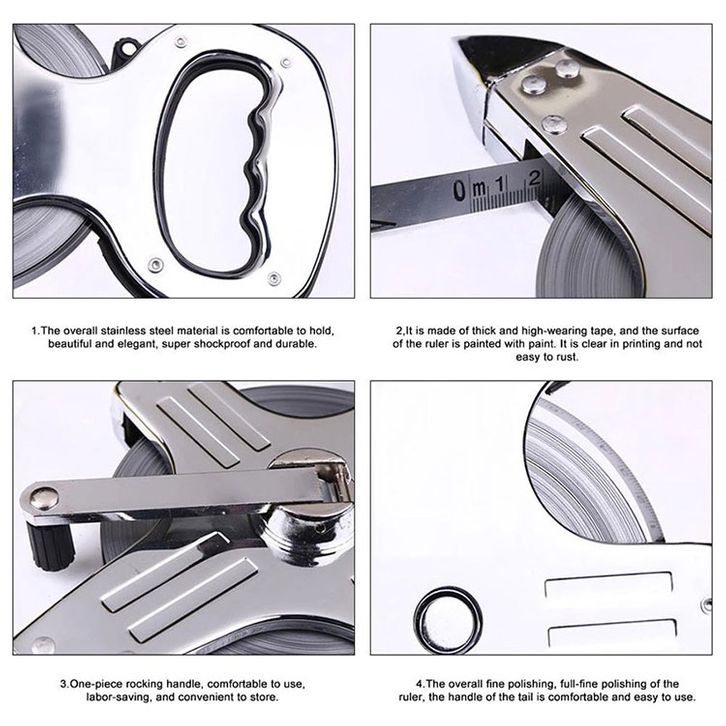 0 m 1 2

1.The overall stainless steel material is comfortable to hold, beautiful and elegant, super shockproof and durable.

2,It is made of thick and high-wearing tape, and the surface of the ruler is painted with paint. It is clear in printing and not easy to rust.

3.One-piece rocking handle, comfortable to use, labor-saving, and convenient to store.

4.The overall fine polishing, full-fine polishing of the ruler, the handle of the tail is comfortable and easy to use.