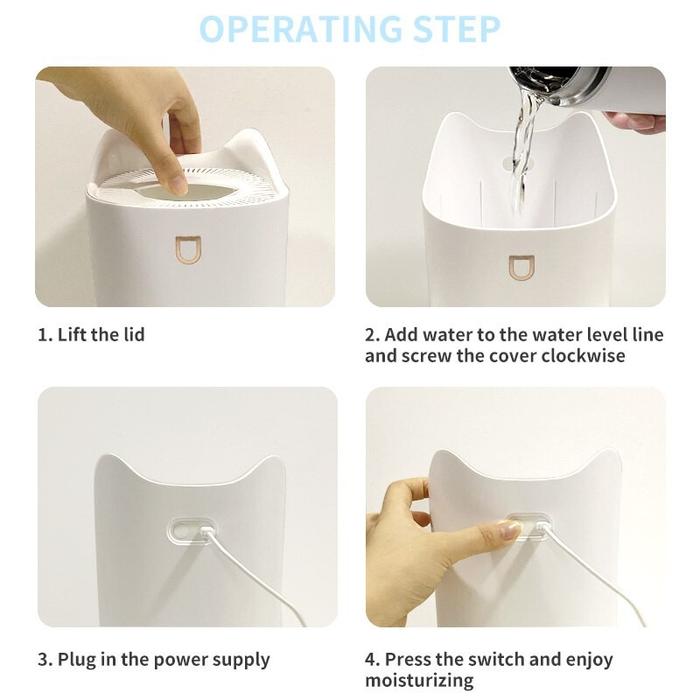 OPERATING STEP

1. Lift the lid

2. Add water to the water level line and screw the cover clockwise

3. Plug in the power supply

4. Press the switch and enjoy moisturizing