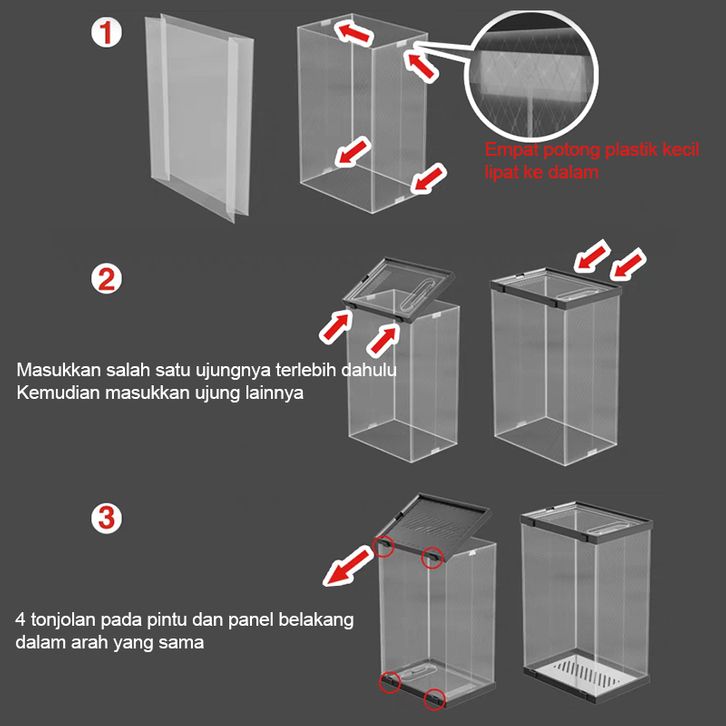 1

Empat potong plastik kecil lipat ke dalam

2

Masukkan salah satu ujungnya terlebih dahulu
Kemudian masukkan ujung lainnya

3

4 tonjolan pada pintu dan panel belakang dalam arah yang sama