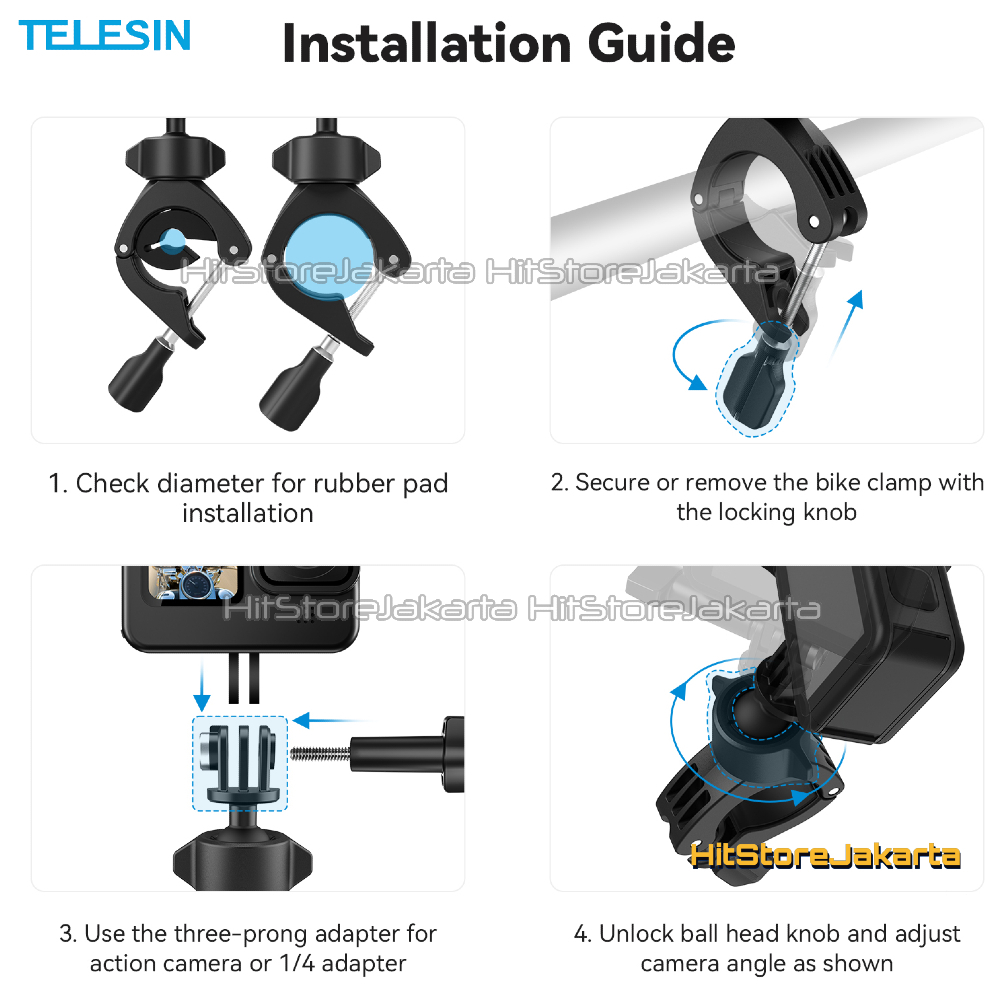 TELESIN

Installation Guide

HitStoreJakarta HitStoreJakarta

1. Check diameter for rubber pad installation

2. Secure or remove the bike clamp with the locking knob

HitStoreJakarta HitStoreJakarta

HitStoreJakarta

3. Use the three-prong adapter for action camera or 1/4 adapter

4. Unlock ball head knob and adjust camera angle as shown