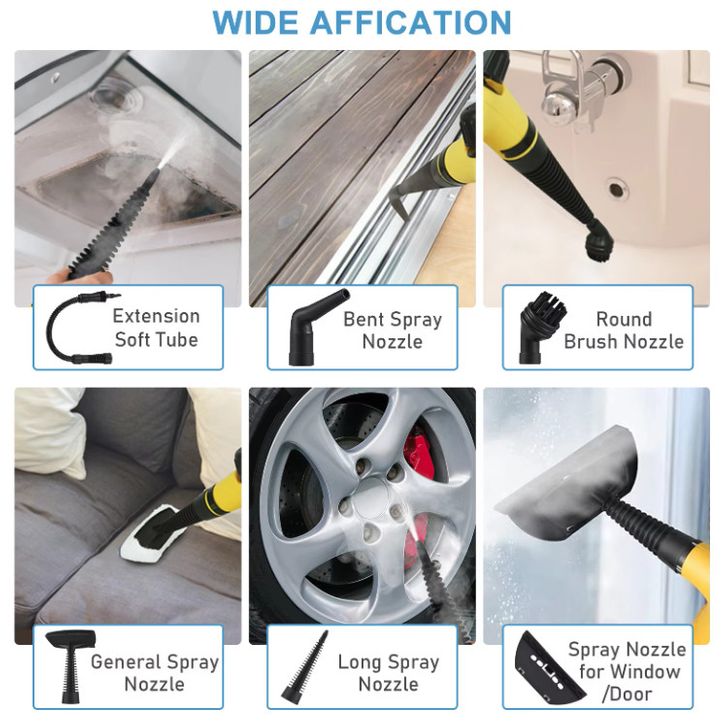 WIDE AFFICATION

Extension Soft Tube

Bent Spray Nozzle

Round Brush Nozzle

General Spray Nozzle

Long Spray Nozzle

Spray Nozzle for Window /Door