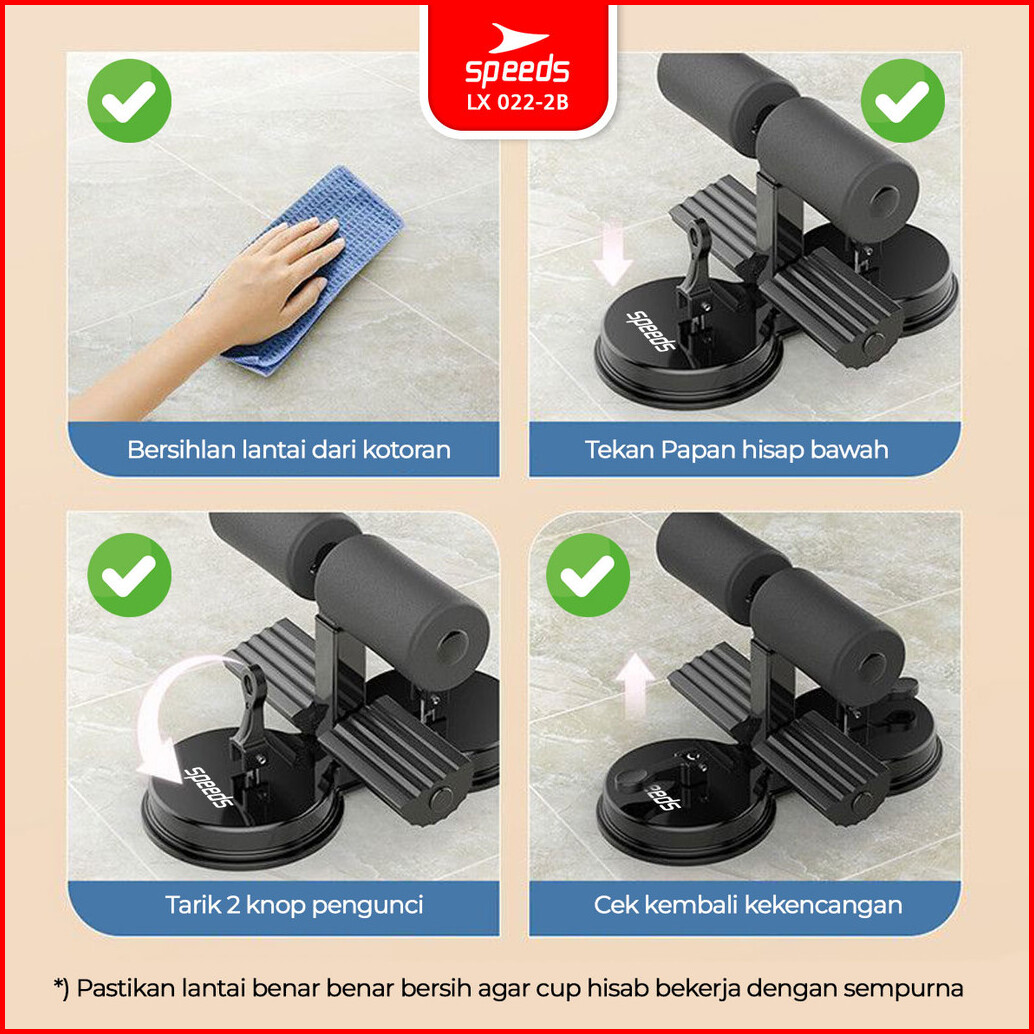 speeds
LX 022-2B

Bersihlan lantai dari kotoran

speeds

Tekan Papan hisap bawah

speeds

Tarik 2 knop pengunci

speeds

Cek kembali kekencangan

*) Pastikan lantai benar benar bersih agar cup hisab bekerja dengan sempurna