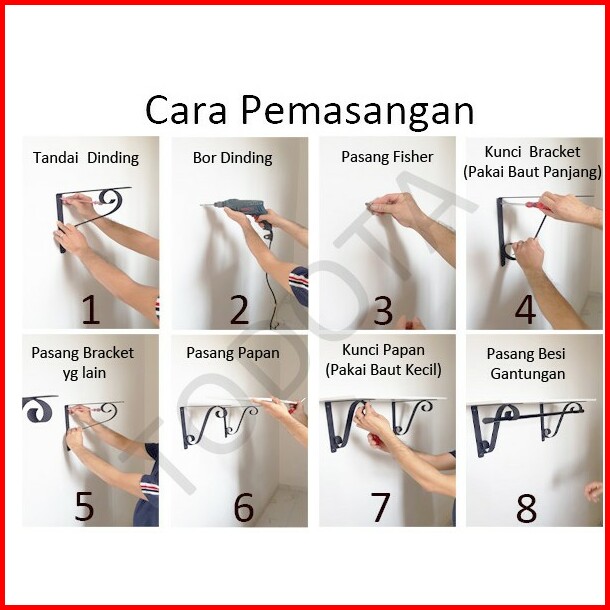 Cara Pemasangan

Tandai Dinding

1

Bor Dinding

2

Pasang Fisher

3

Kunci Bracket (Pakai Baut Panjang)

4

Pasang Bracket yg lain

5

Pasang Papan

6

Kunci Papan (Pakai Baut Kecil)

7

Pasang Besi Gantungan

8

TODOTA