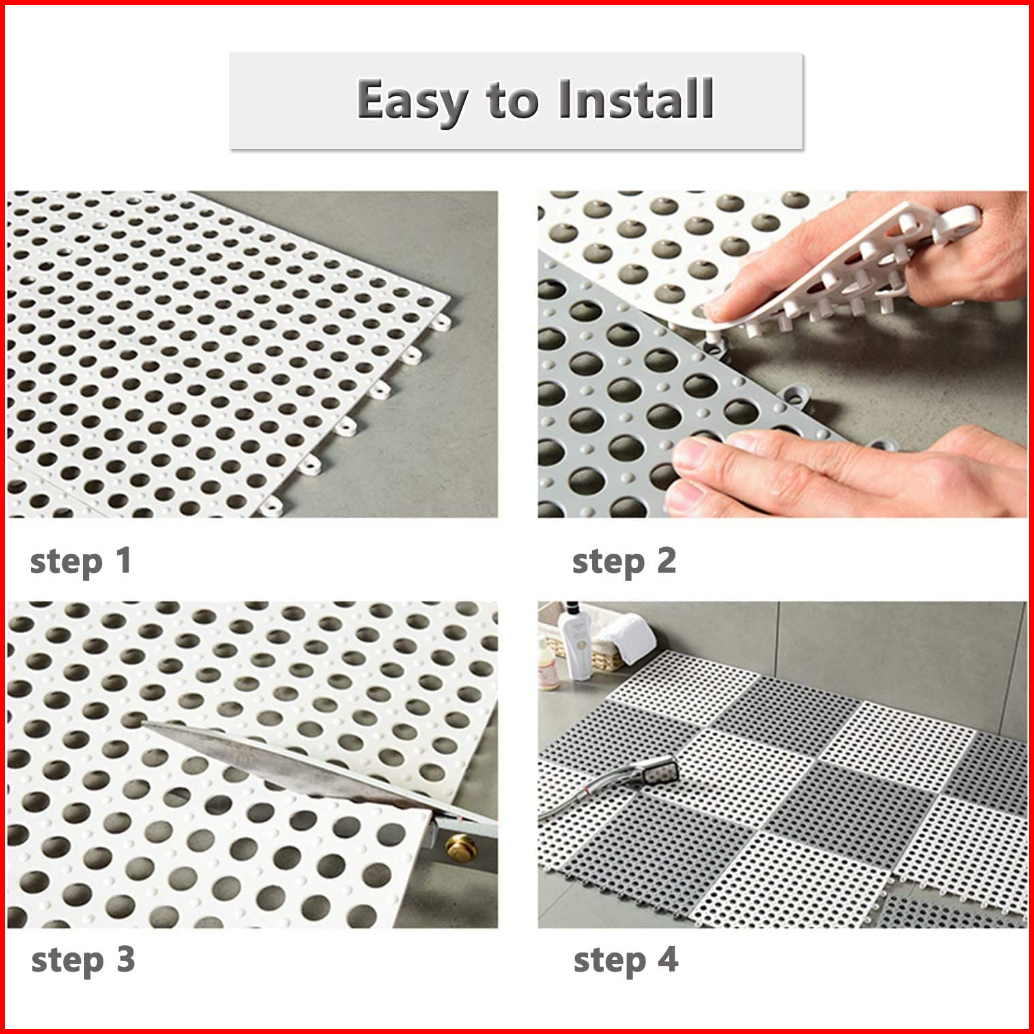 Easy to Install

step 1

step 2

step 3

step 4