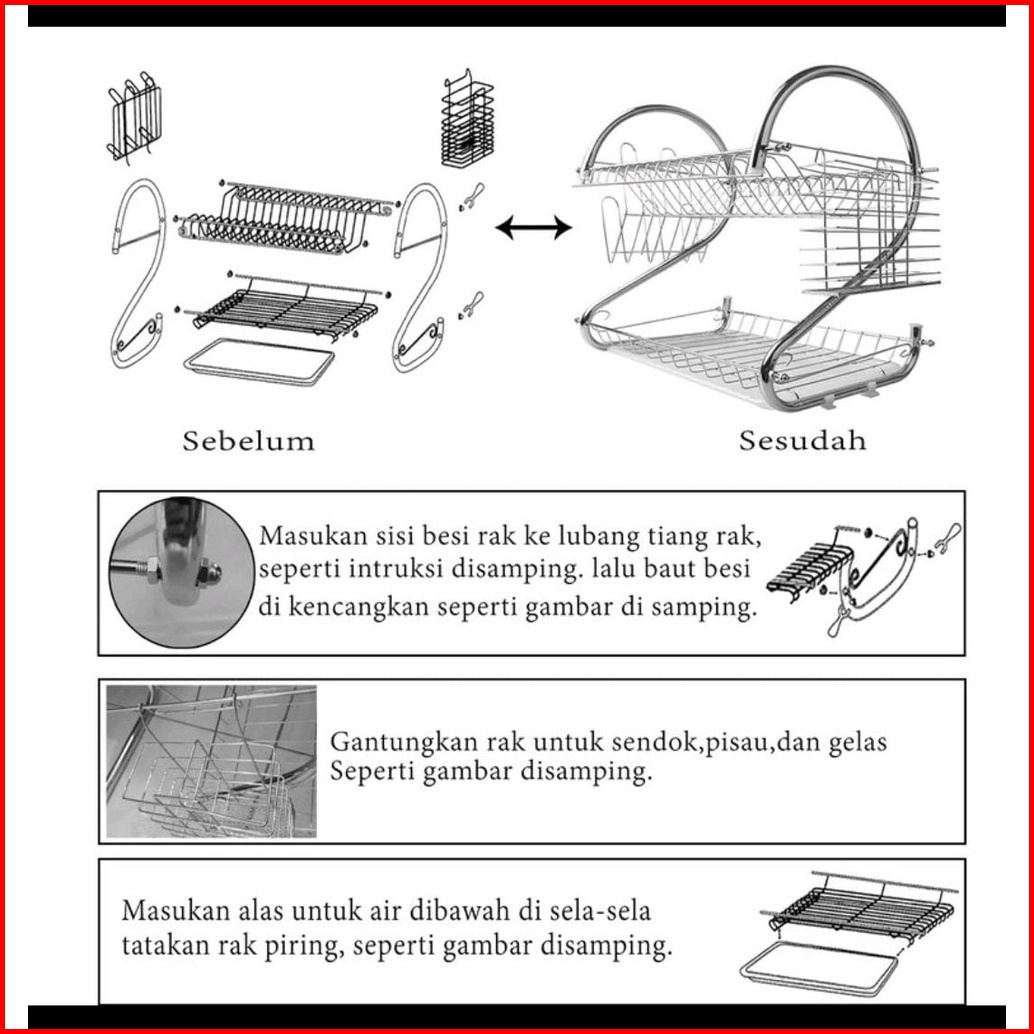 Sebelum

Sesudah

Masukan sisi besi rak ke lubang tiang rak, seperti intruksi disamping. lalu baut besi di kencangkan seperti gambar di samping.

Gantungkan rak untuk sendok,pisau,dan gelas Seperti gambar disamping.

Masukan alas untuk air dibawah di sela-sela tatakan rak piring, seperti gambar disamping.