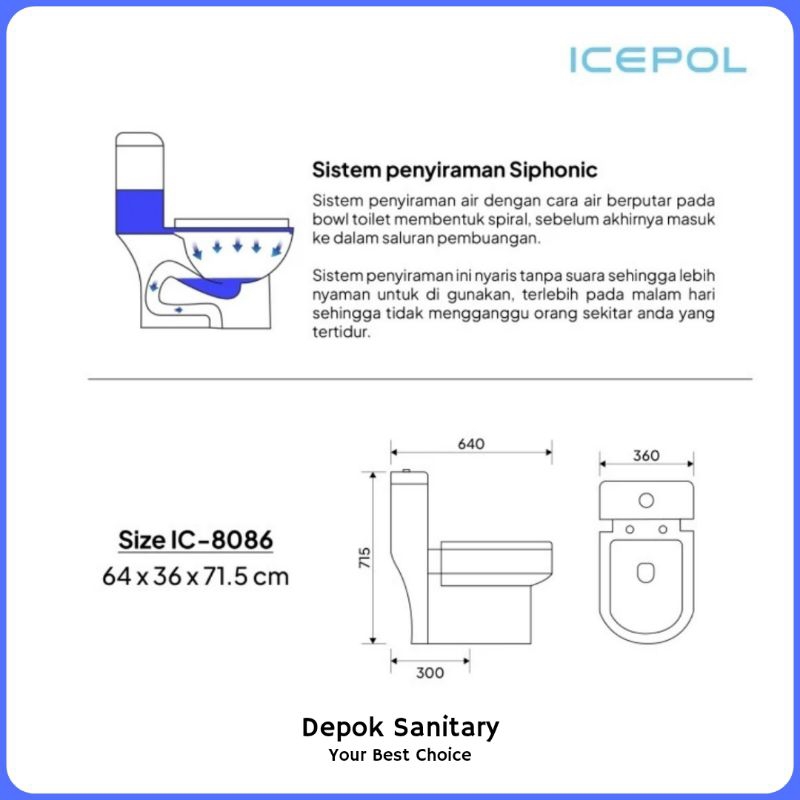 ICEPOL

Sistem penyiraman Siphonic

Sistem penyiraman air dengan cara air berputar pada bowl toilet membentuk spiral, sebelum akhirnya masuk ke dalam saluran pembuangan.

Sistem penyiraman ini nyaris tanpa suara sehingga lebih nyaman untuk di gunakan, terlebih pada malam hari sehingga tidak mengganggu orang sekitar anda yang tertidur.

Size IC-8086
64 x 36 x 71.5 cm

640
715
300
360

Depok Sanitary
Your Best Choice