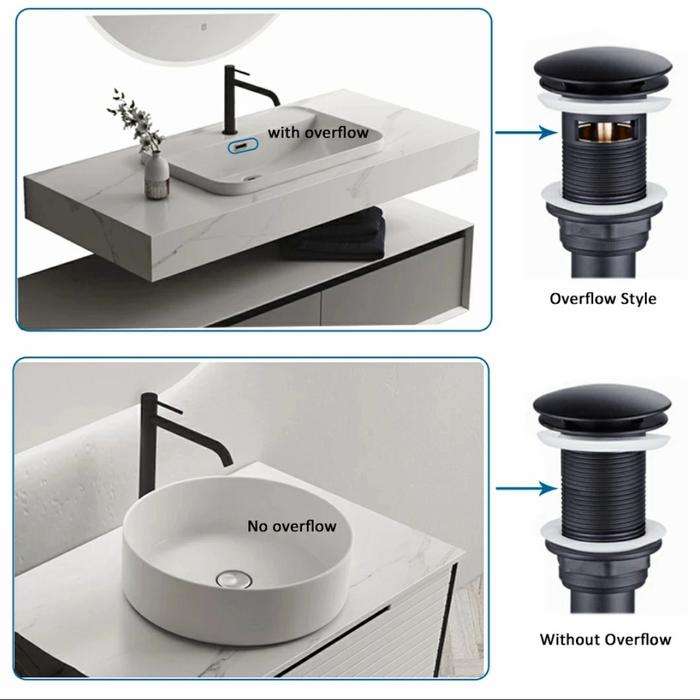 with overflow

Overflow Style

No overflow

Without Overflow