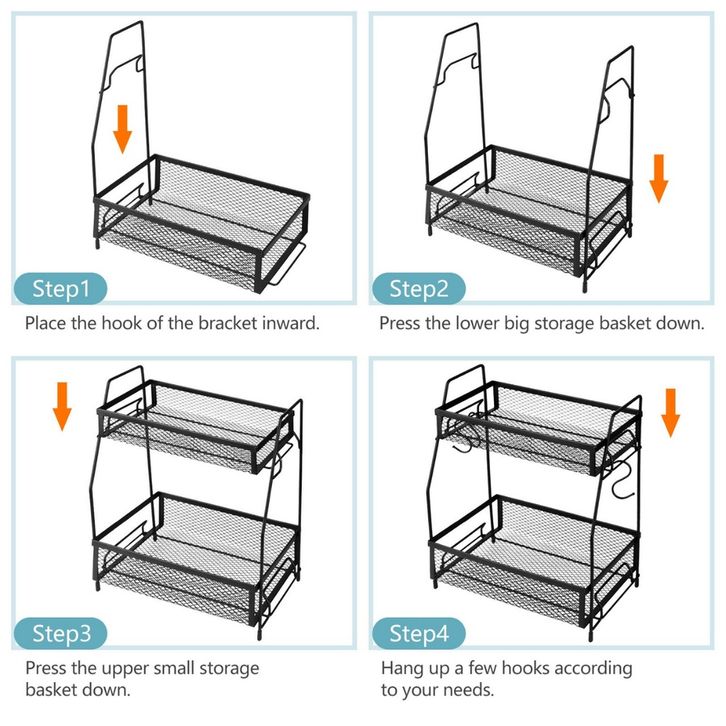 Step1

Place the hook of the bracket inward.

Step2

Press the lower big storage basket down.

Step3

Press the upper small storage basket down.

Step4

Hang up a few hooks according to your needs.