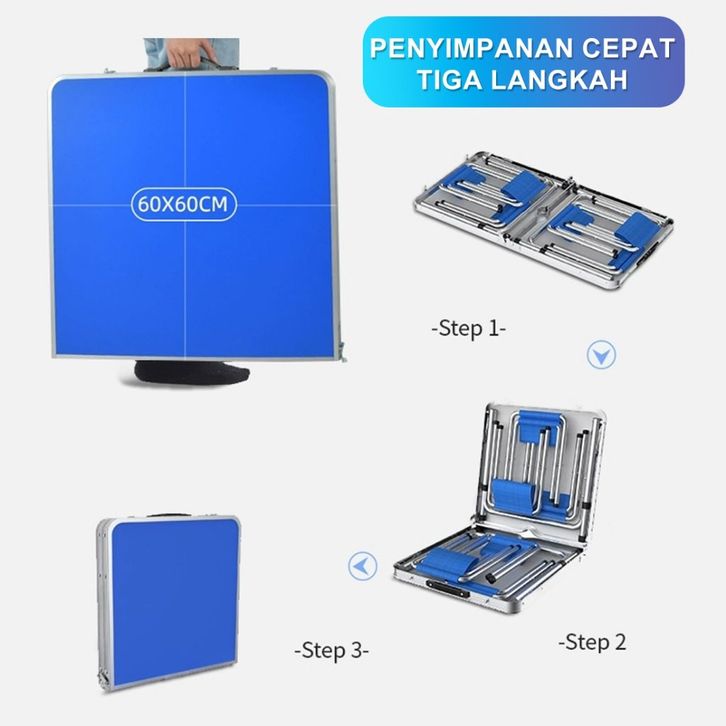 PENYIMPANAN CEPAT TIGA LANGKAH

60X60CM

-Step 1-

-Step 2

-Step 3-