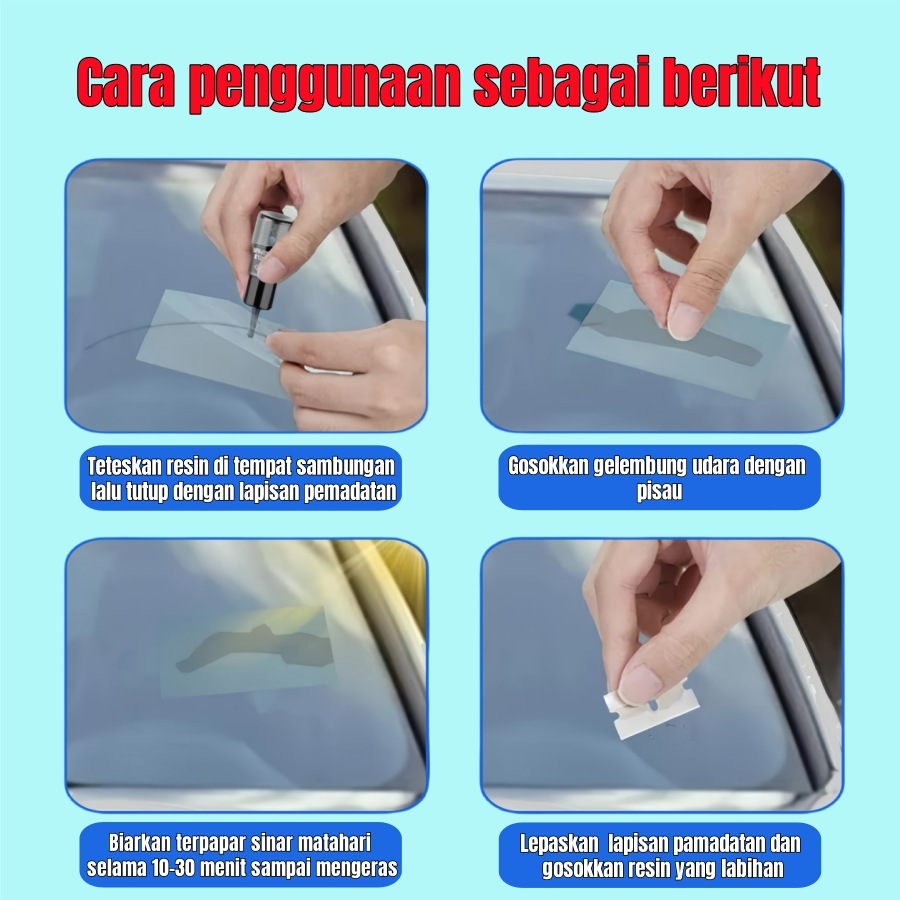 Cara penggunaan sebagai berikut

Teteskan resin di tempat sambungan lalu tutup dengan lapisan pemadatan

Gosokkan gelembung udara dengan pisau

Biarkan terpapar sinar matahari selama 10-30 menit sampai mengeras

Lepaskan lapisan pamadatan dan gosokkan resin yang labihan