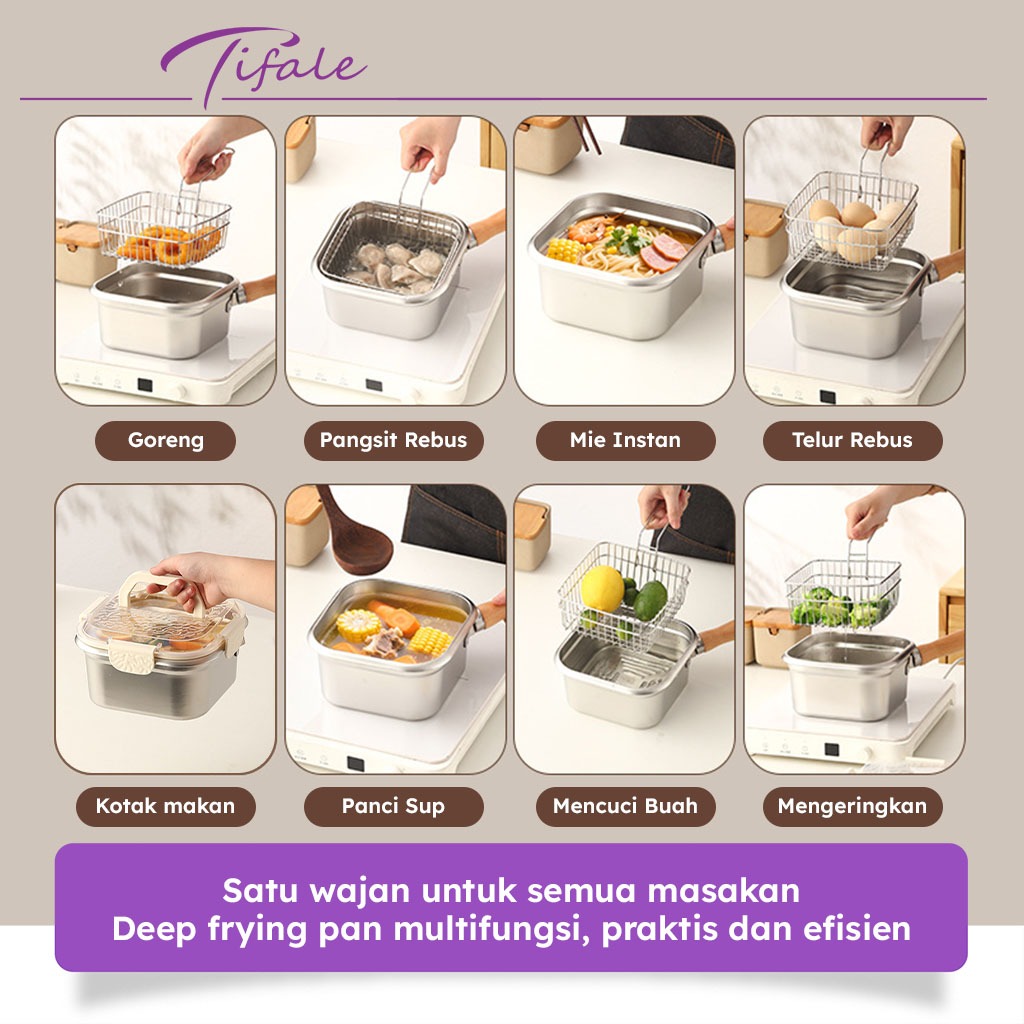 Tifale

Goreng

Pangsit Rebus

Mie Instan

Telur Rebus

Kotak makan

Panci Sup

Mencuci Buah

Mengeringkan

Satu wajan untuk semua masakan
Deep frying pan multifungsi, praktis dan efisien