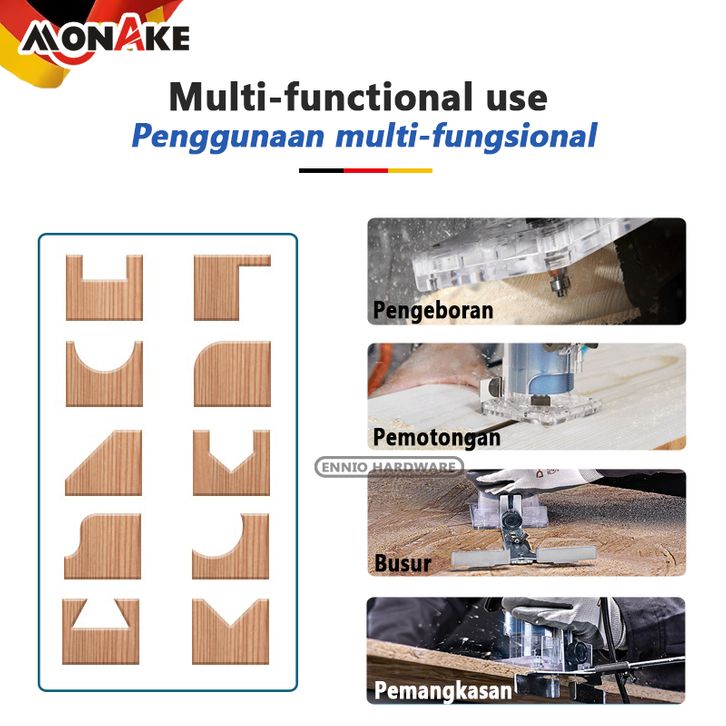 MONAKE

Multi-functional use
Penggunaan multi-fungsional

Pengeboran

Pemotongan

ENNIO HARDWARE

Busur

Pemangkasan