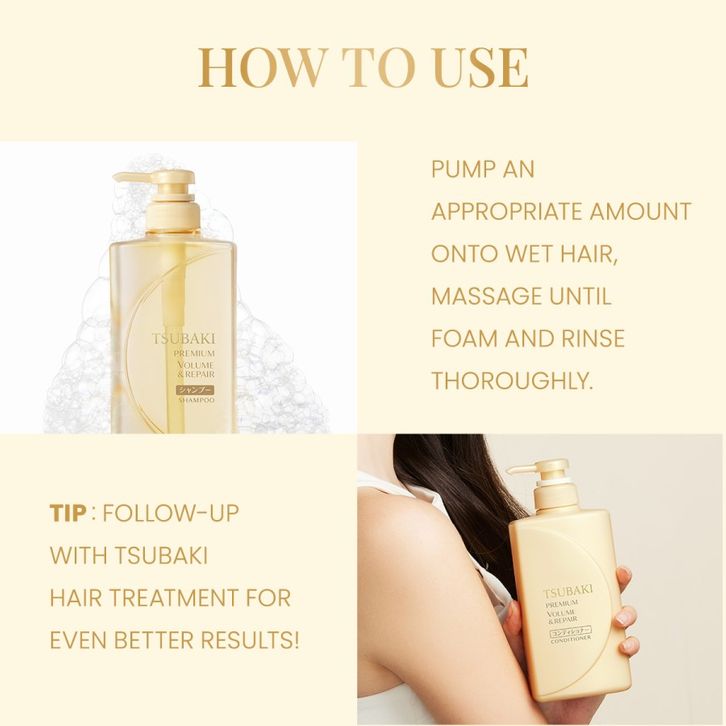 HOW TO USE

TSUBAKI
PREMIUM
VOLUME
& REPAIR
シャンプー
SHAMPOO

PUMP AN APPROPRIATE AMOUNT ONTO WET HAIR, MASSAGE UNTIL FOAM AND RINSE THOROUGHLY.

TIP : FOLLOW-UP WITH TSUBAKI HAIR TREATMENT FOR EVEN BETTER RESULTS!

TSUBAKI
PREMIUM
VOLUME
& REPAIR
コンディショナー
CONDITIONER