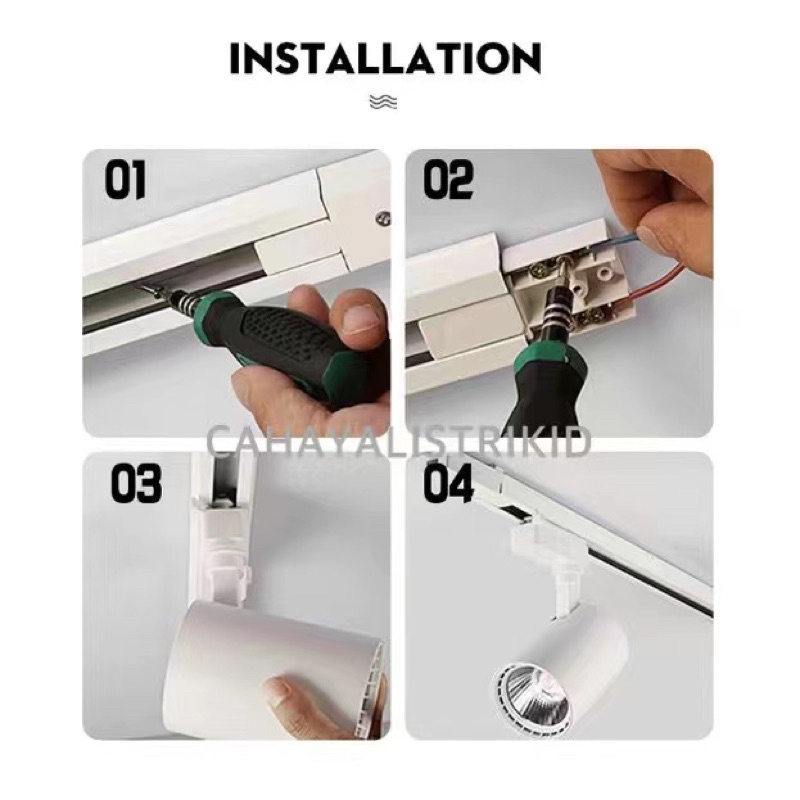 INSTALLATION

01

02

CAHAYALISTRIKID

03

04