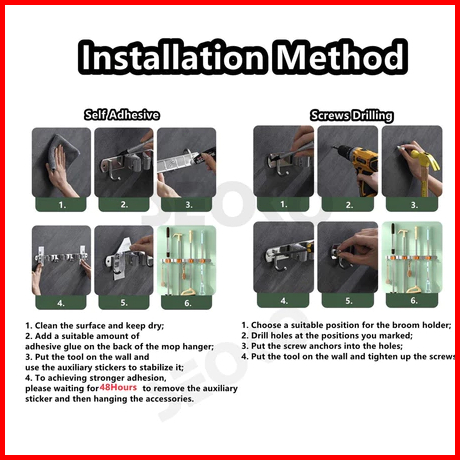 Installation Method

Self Adhesive

1. 2. 3.

4. 5. 6.

1. Clean the surface and keep dry;
2. Add a suitable amount of adhesive glue on the back of the mop hanger;
3. Put the tool on the wall and use the auxiliary stickers to stabilize it;
4. To achieving stronger adhesion, please waiting for 48Hours to remove the auxiliary sticker and then hanging the accessories.

Screws Drilling

1. 2. 3.

4. 5. 6.

1. Choose a suitable position for the broom holder;
2. Drill holes at the positions you marked;
3. Put the screw anchors into the holes;
4. Put the tool on the wall and tighten up the screws