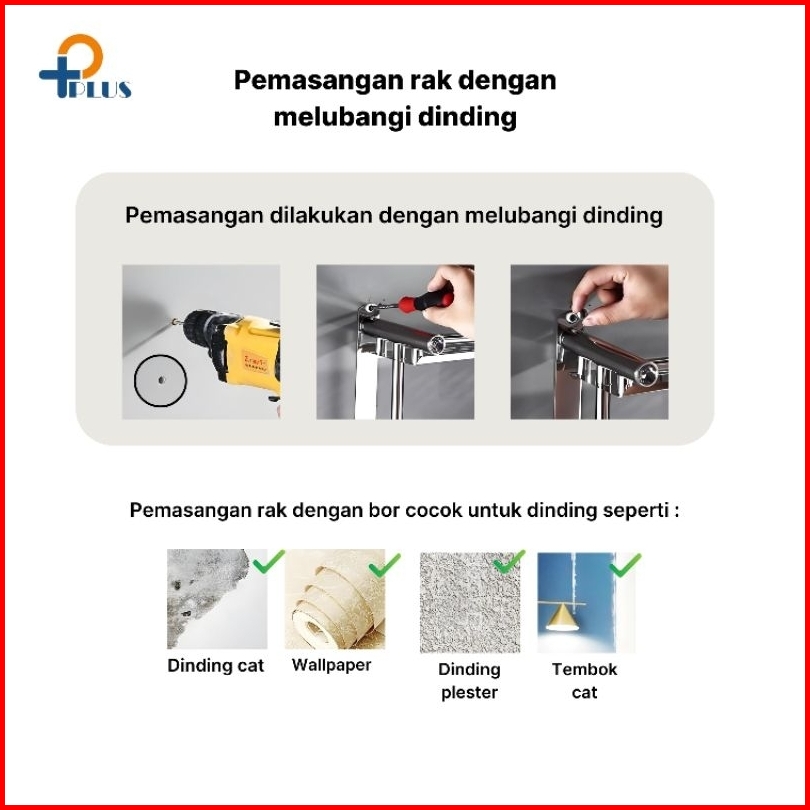 PLUS

Pemasangan rak dengan melubangi dinding

Pemasangan dilakukan dengan melubangi dinding

Pemasangan rak dengan bor cocok untuk dinding seperti :

Dinding cat

Wallpaper

Dinding plester

Tembok cat