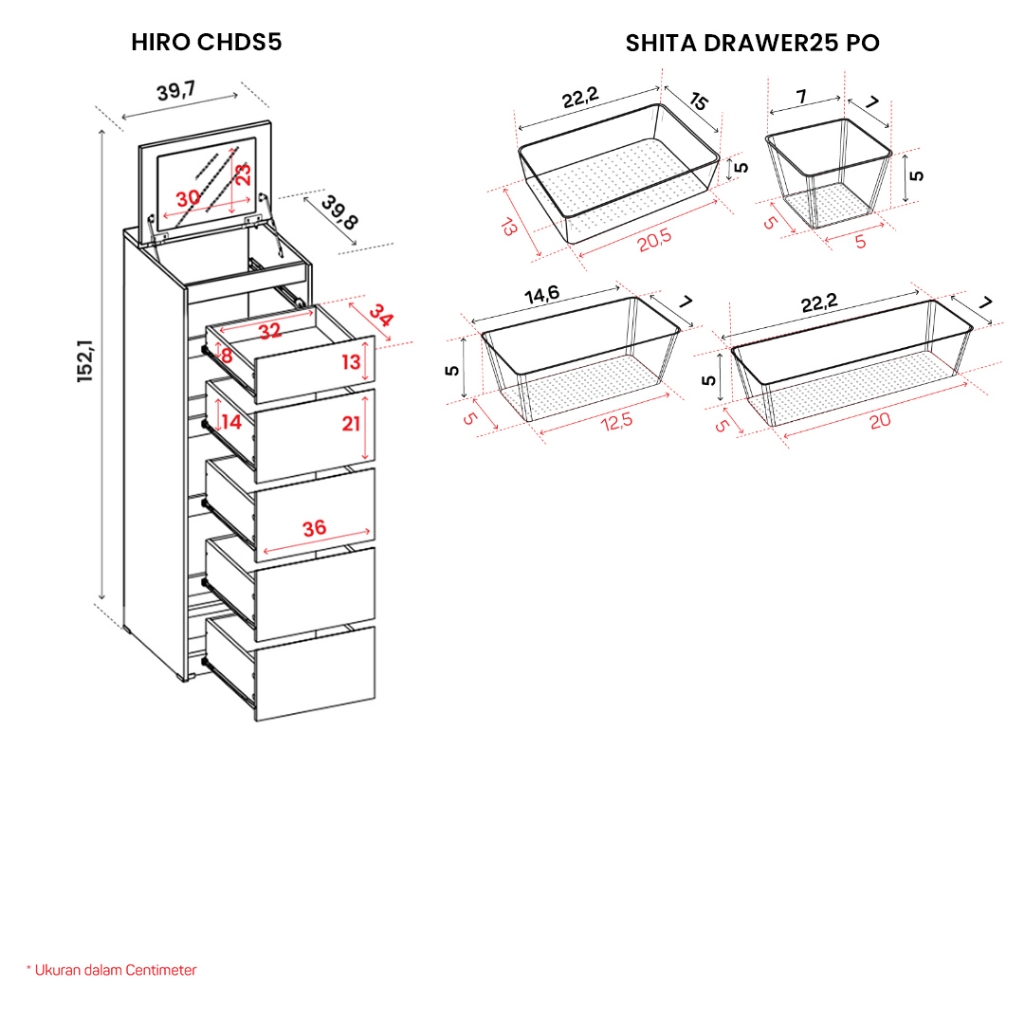 HIRO CHDS5

39,7

30

23

39,8

152,1

32

34

8

13

14

21

36

SHITA DRAWER25 PO

22,2

15

5

13

20,5

7

7

5

5

5

14,6

7

5

5

12,5

22,2

7

5

5

20

* Ukuran dalam Centimeter