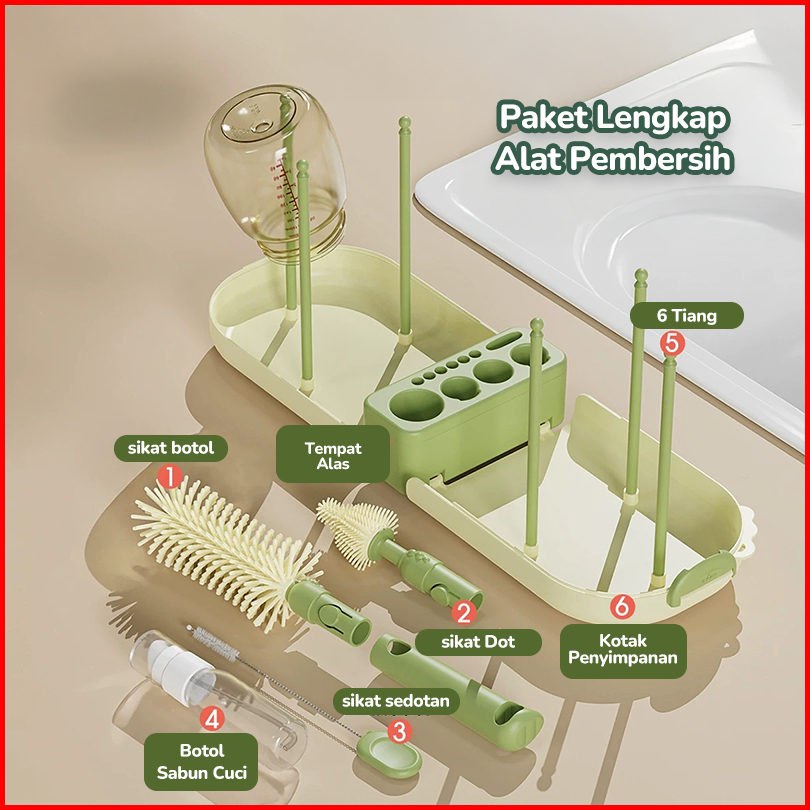 Paket Lengkap
Alat Pembersih

6 Tiang
5

sikat botol
1

Tempat
Alas

2
sikat Dot

6
Kotak
Penyimpanan

sikat sedotan
3

4
Botol
Sabun Cuci