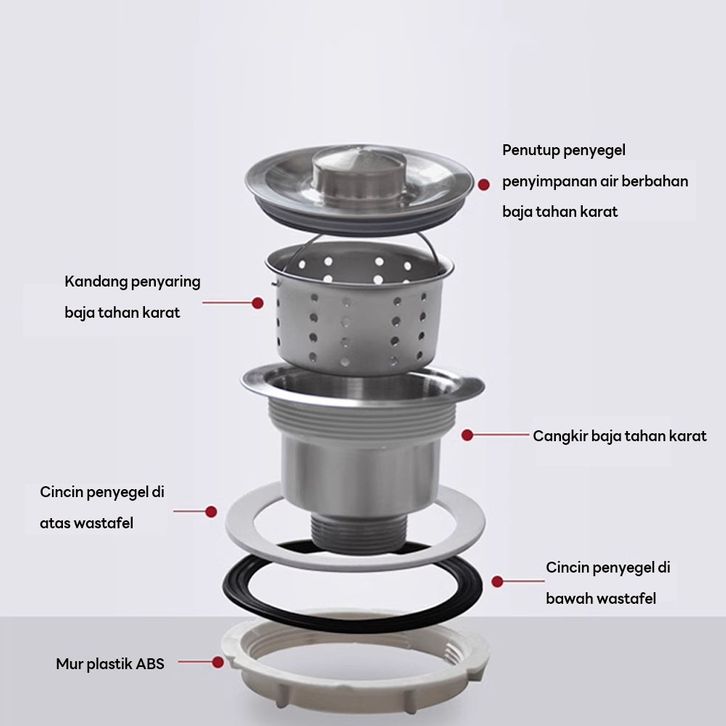 Penutup penyegel penyimpanan air berbahan baja tahan karat

Kandang penyaring baja tahan karat

Cangkir baja tahan karat

Cincin penyegel di atas wastafel

Cincin penyegel di bawah wastafel

Mur plastik ABS