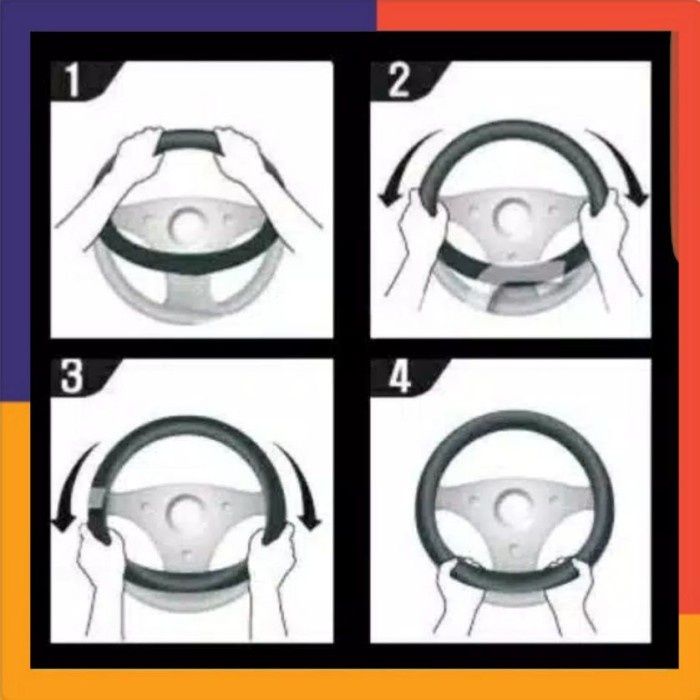 1

2

3

4