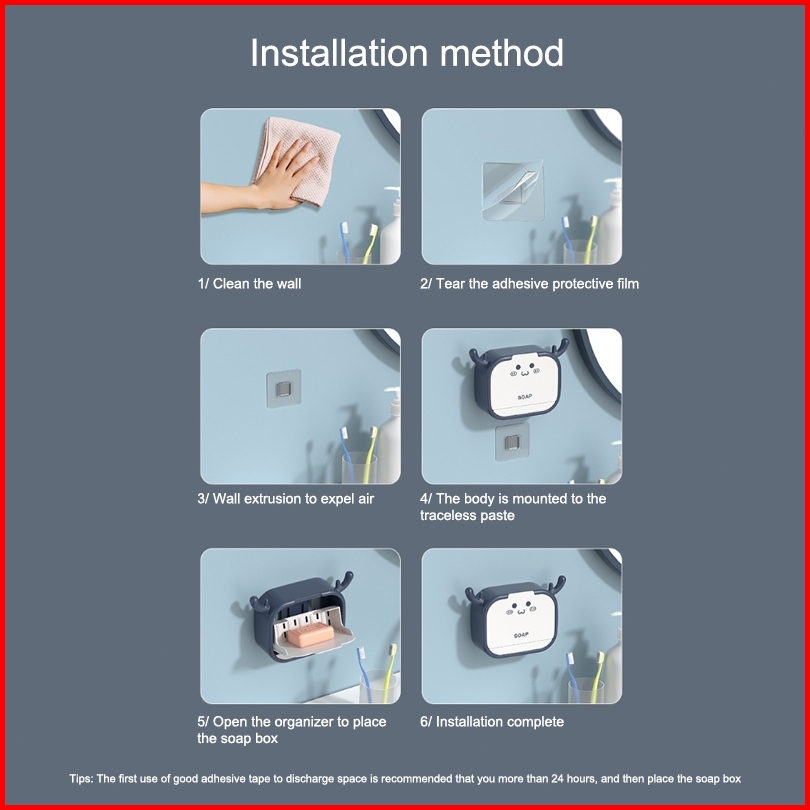 Installation method

1/ Clean the wall

2/ Tear the adhesive protective film

3/ Wall extrusion to expel air

SOAP

4/ The body is mounted to the traceless paste

5/ Open the organizer to place the soap box

SOAP

6/ Installation complete

Tips: The first use of good adhesive tape to discharge space is recommended that you more than 24 hours, and then place the soap box