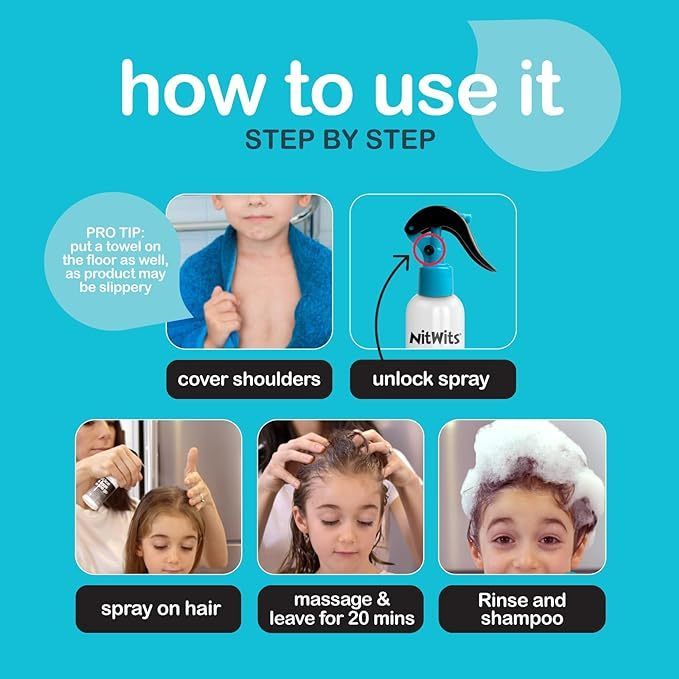 how to use it
STEP BY STEP

PRO TIP: put a towel on the floor as well, as product may be slippery

NitWits

cover shoulders

unlock spray

spray on hair

massage & leave for 20 mins

Rinse and shampoo