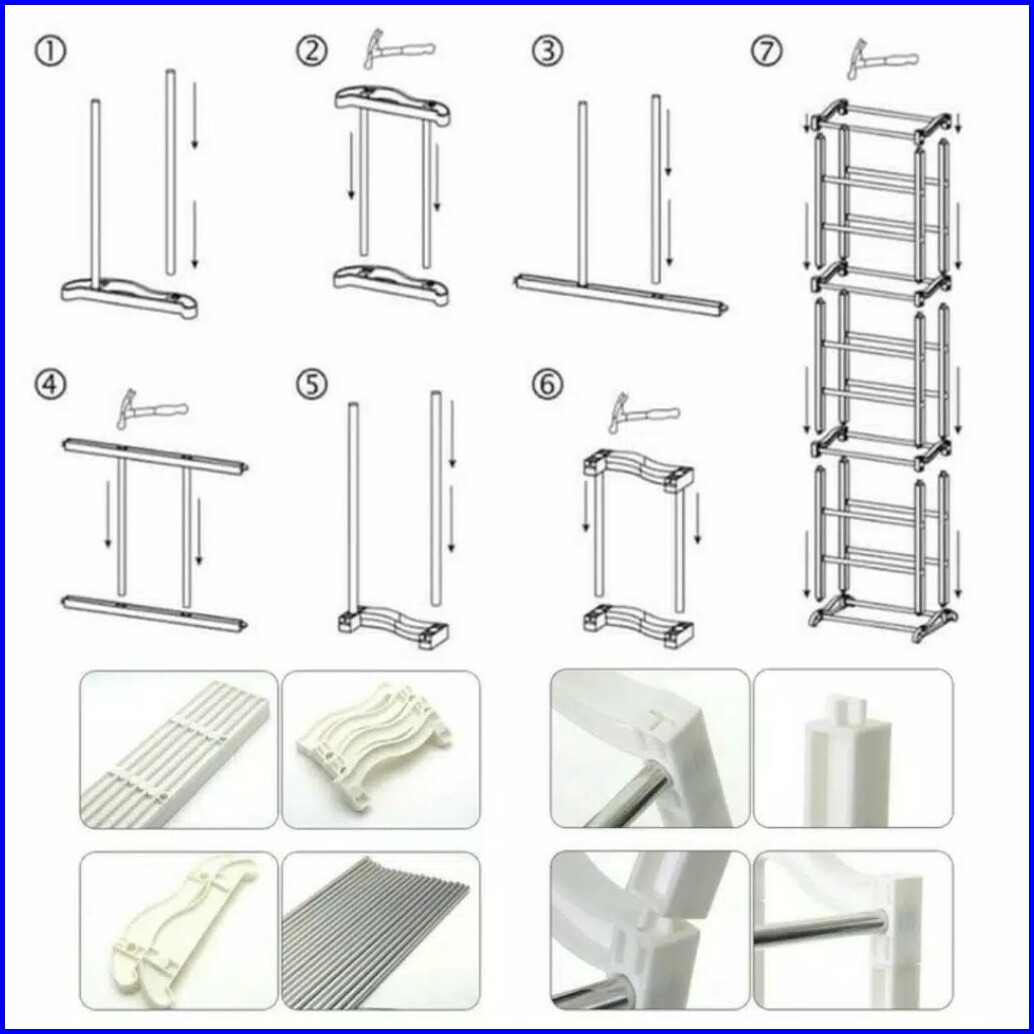 ①

②

③

⑦

④

⑤

⑥