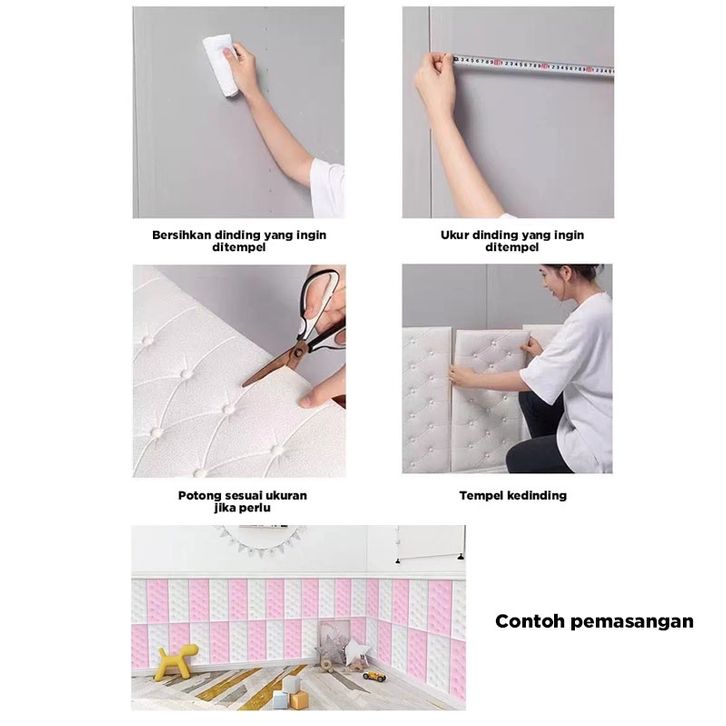 Bersihkan dinding yang ingin ditempel

Ukur dinding yang ingin ditempel

Potong sesuai ukuran jika perlu

Tempel kedinding

Contoh pemasangan