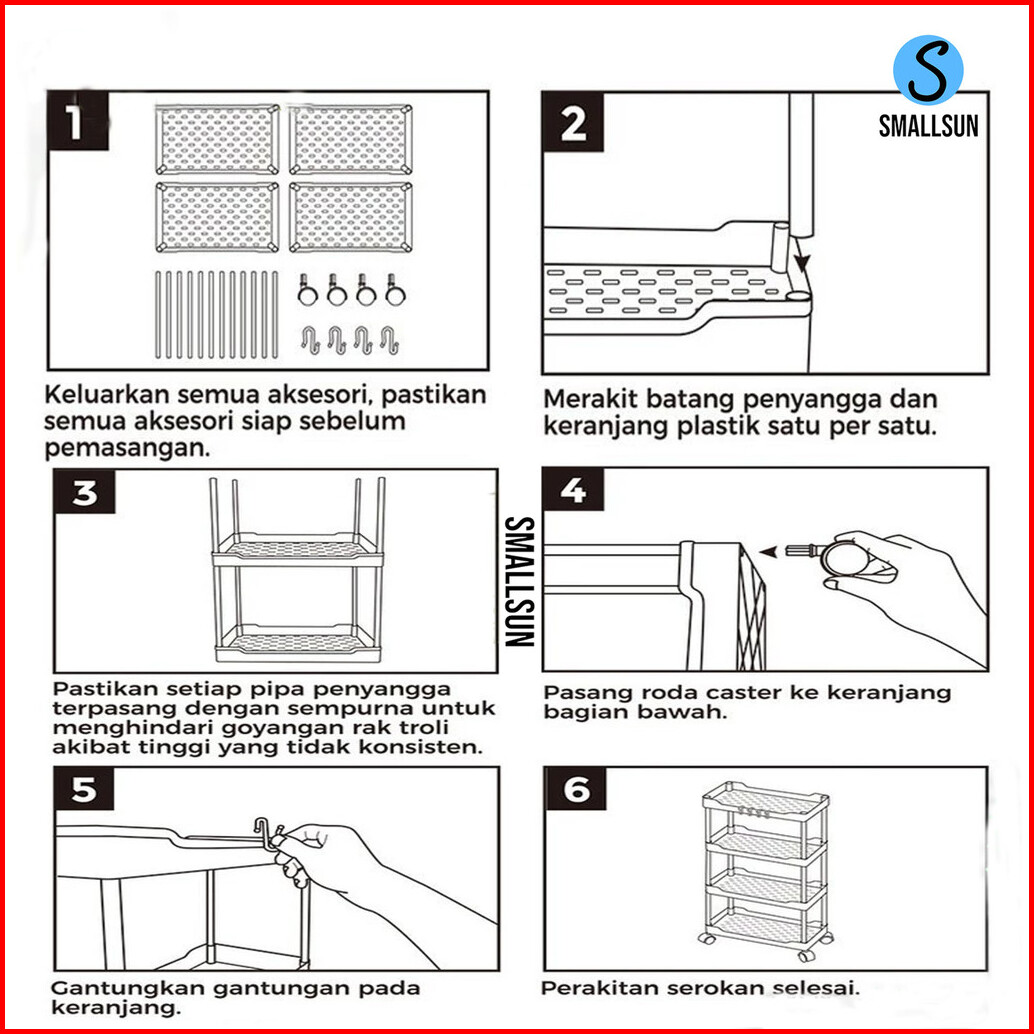 S
SMALLSUN

1

Keluarkan semua aksesori, pastikan semua aksesori siap sebelum pemasangan.

2

Merakit batang penyangga dan keranjang plastik satu per satu.

3

Pastikan setiap pipa penyangga terpasang dengan sempurna untuk menghindari goyangan rak troli akibat tinggi yang tidak konsisten.

SMALLSUN

4

Pasang roda caster ke keranjang bagian bawah.

5

Gantungkan gantungan pada keranjang.

6

Perakitan serokan selesai.